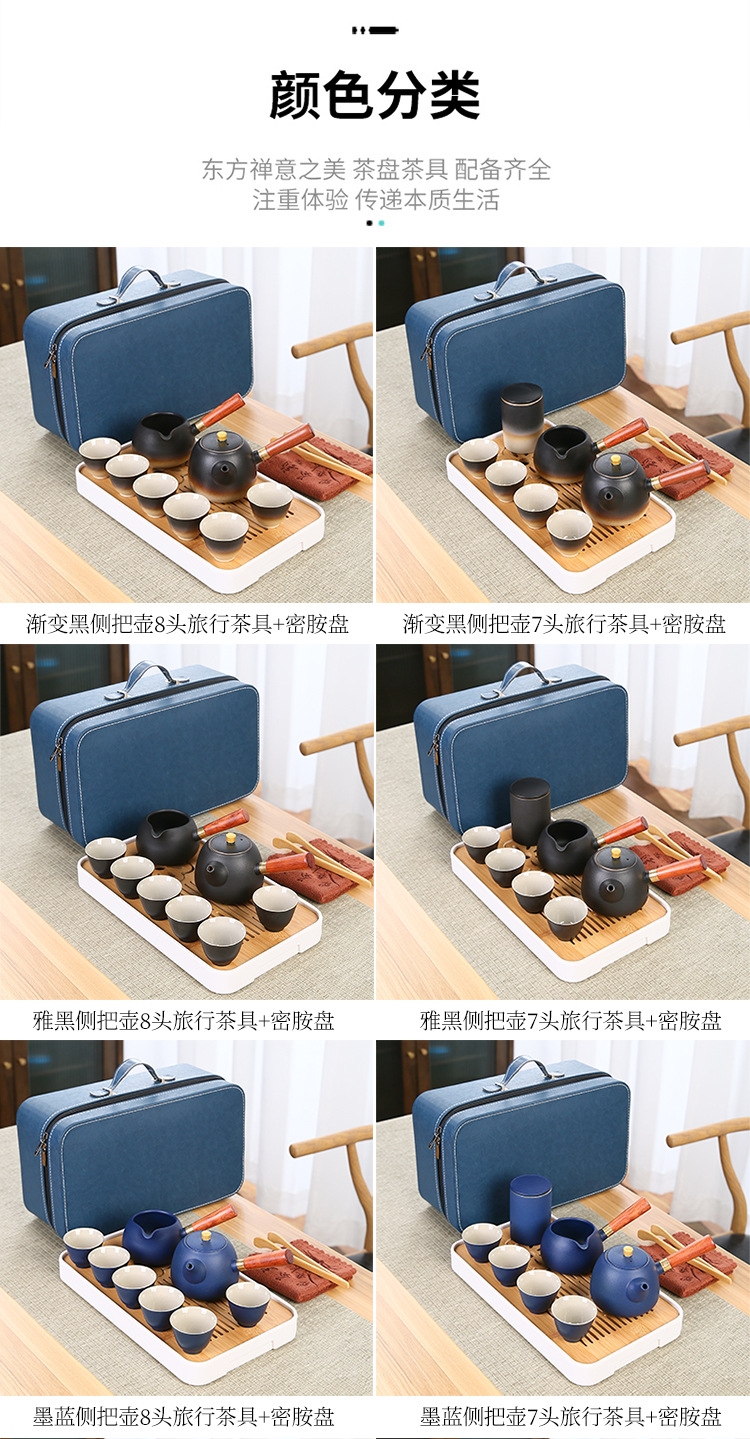 颜色分类

东方禅意之美 茶盘茶具 配备齐全
注重体验 传递本质生活

渐变黑侧把壶8头旅行茶具+密胺盘

渐变黑侧把壶7头旅行茶具+密胺盘

雅黑侧把壶8头旅行茶具+密胺盘

雅黑侧把壶7头旅行茶具+密胺盘

墨蓝侧把壶8头旅行茶具+密胺盘

墨蓝侧把壶7头旅行茶具+密胺盘