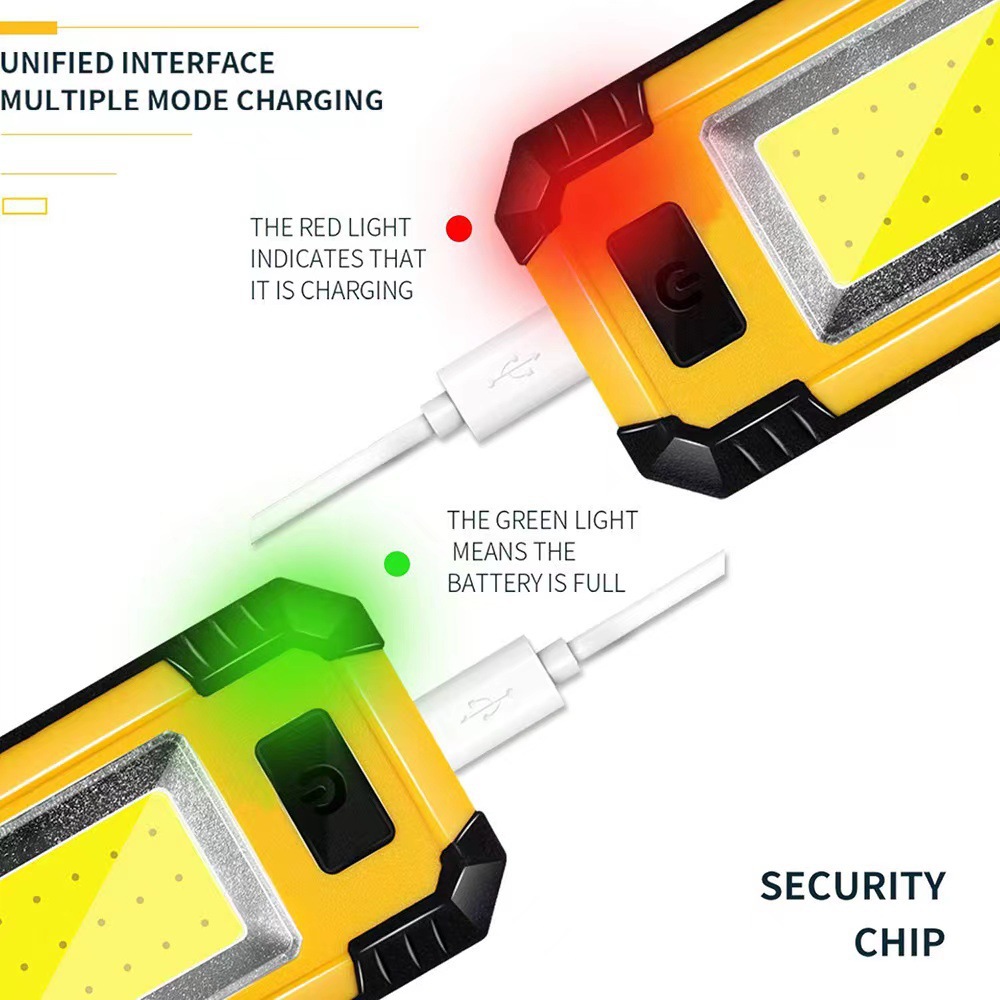 UNIFIED INTERFACE
MULTIPLE MODE CHARGING

THE RED LIGHT INDICATES THAT IT IS CHARGING

THE GREEN LIGHT MEANS THE BATTERY IS FULL

SECURITY CHIP