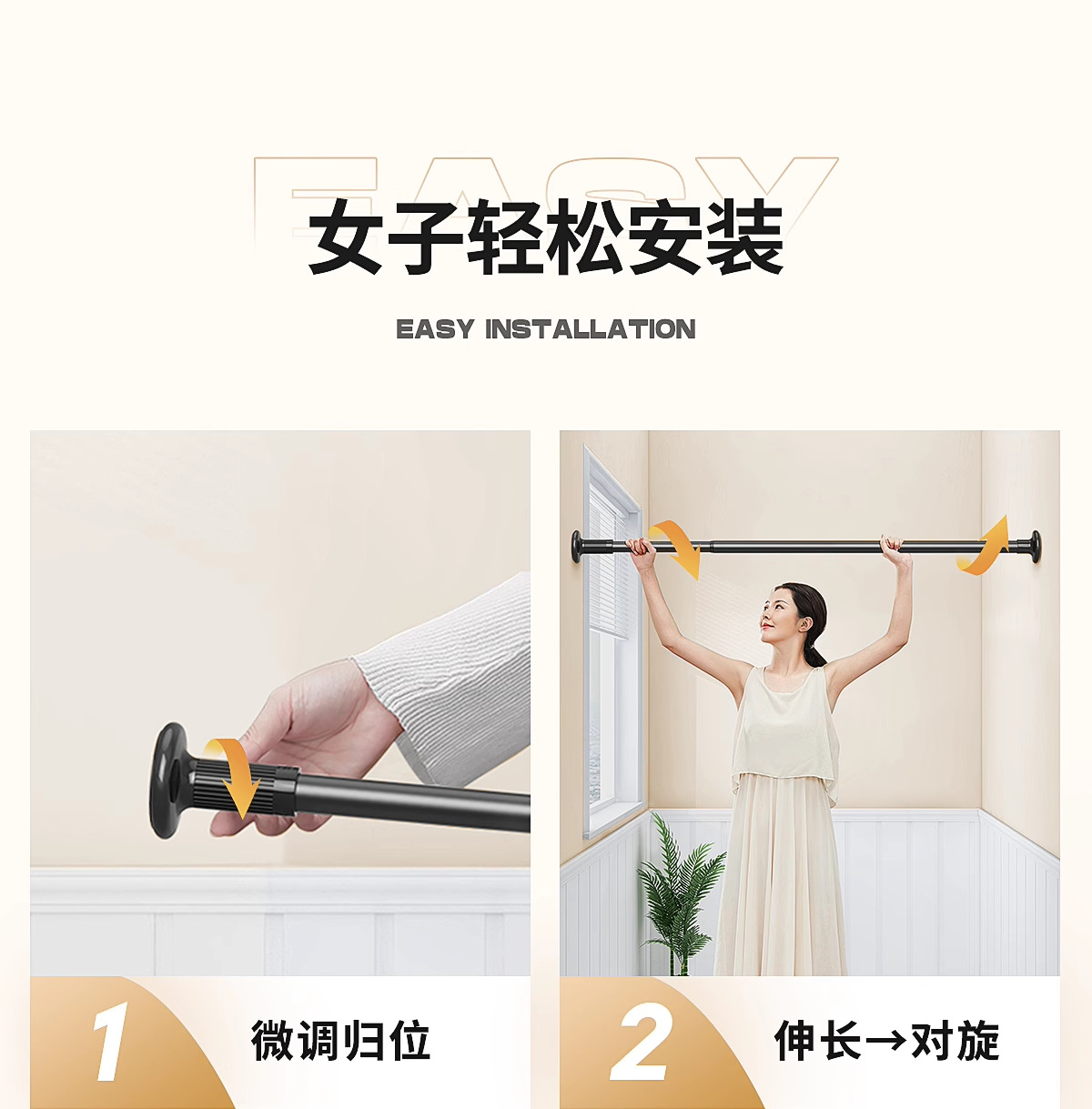 EASY

女子轻松安装

EASY INSTALLATION

1 微调归位

2 伸长→对旋