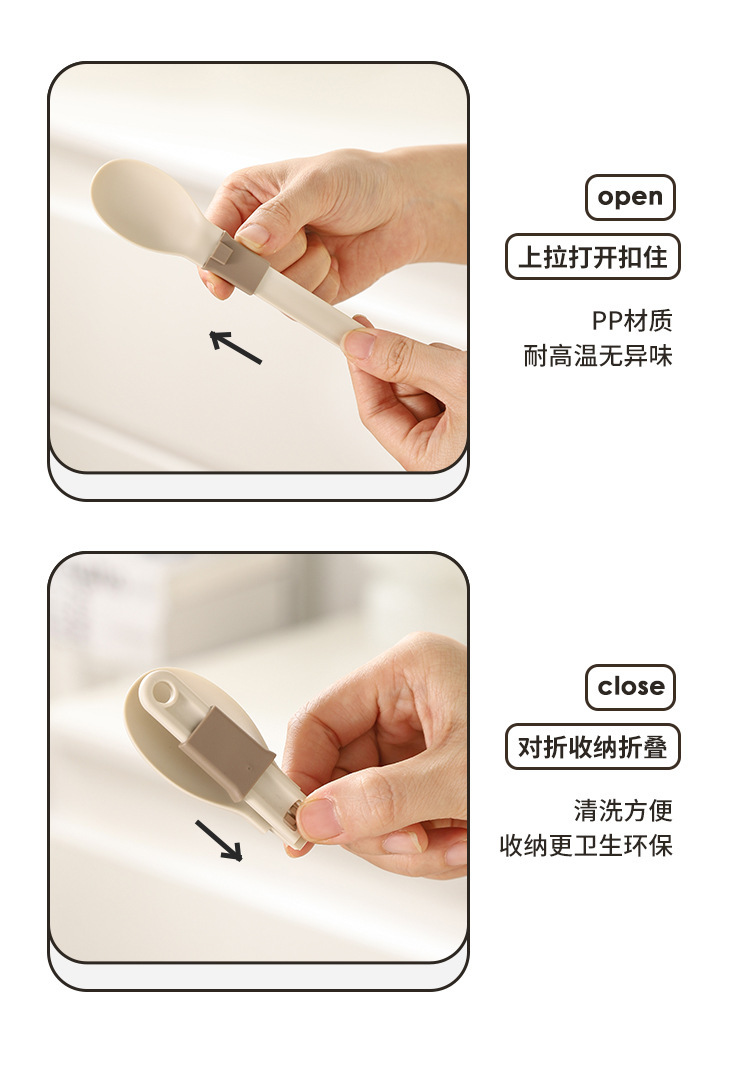 open

上拉打开扣住

PP材质
耐高温无异味

close

对折收纳折叠

清洗方便
收纳更卫生环保