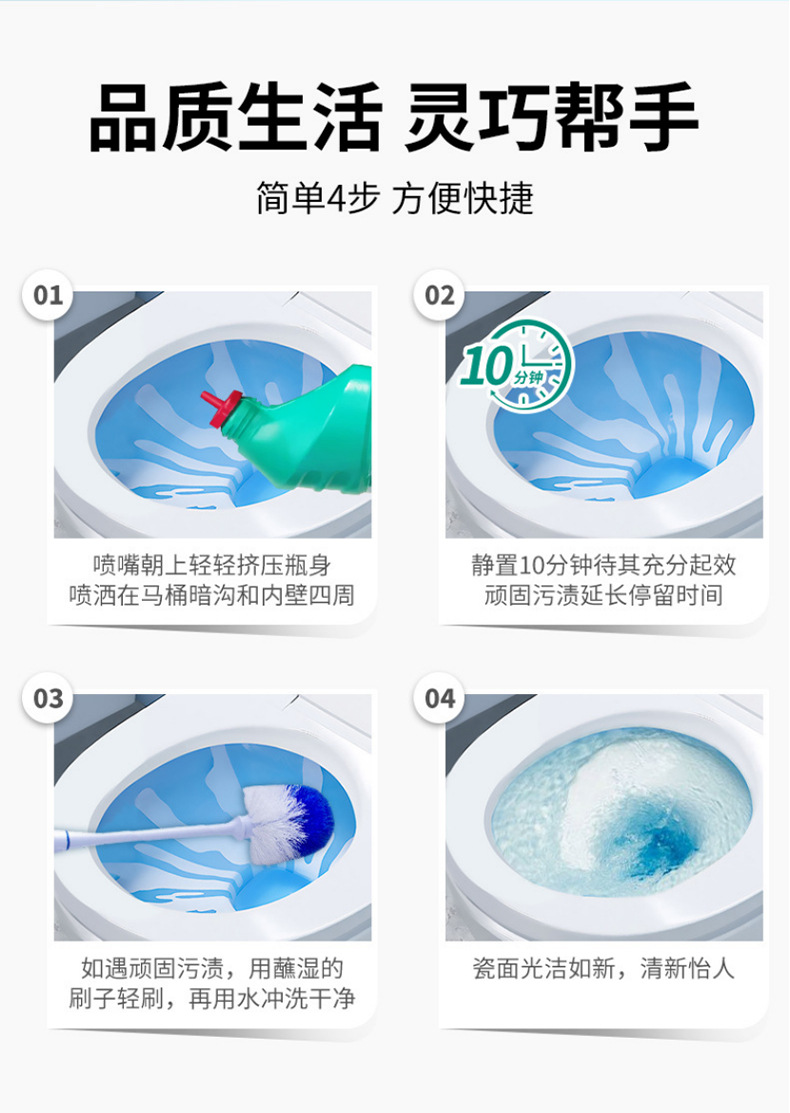 品质生活 灵巧帮手

简单4步 方便快捷

01

喷嘴朝上轻轻挤压瓶身
喷洒在马桶暗沟和内壁四周

02

10分钟

静置10分钟待其充分起效
顽固污渍延长停留时间

03

如遇顽固污渍，用蘸湿的
刷子轻刷，再用水冲洗干净

04

瓷面光洁如新，清新怡人