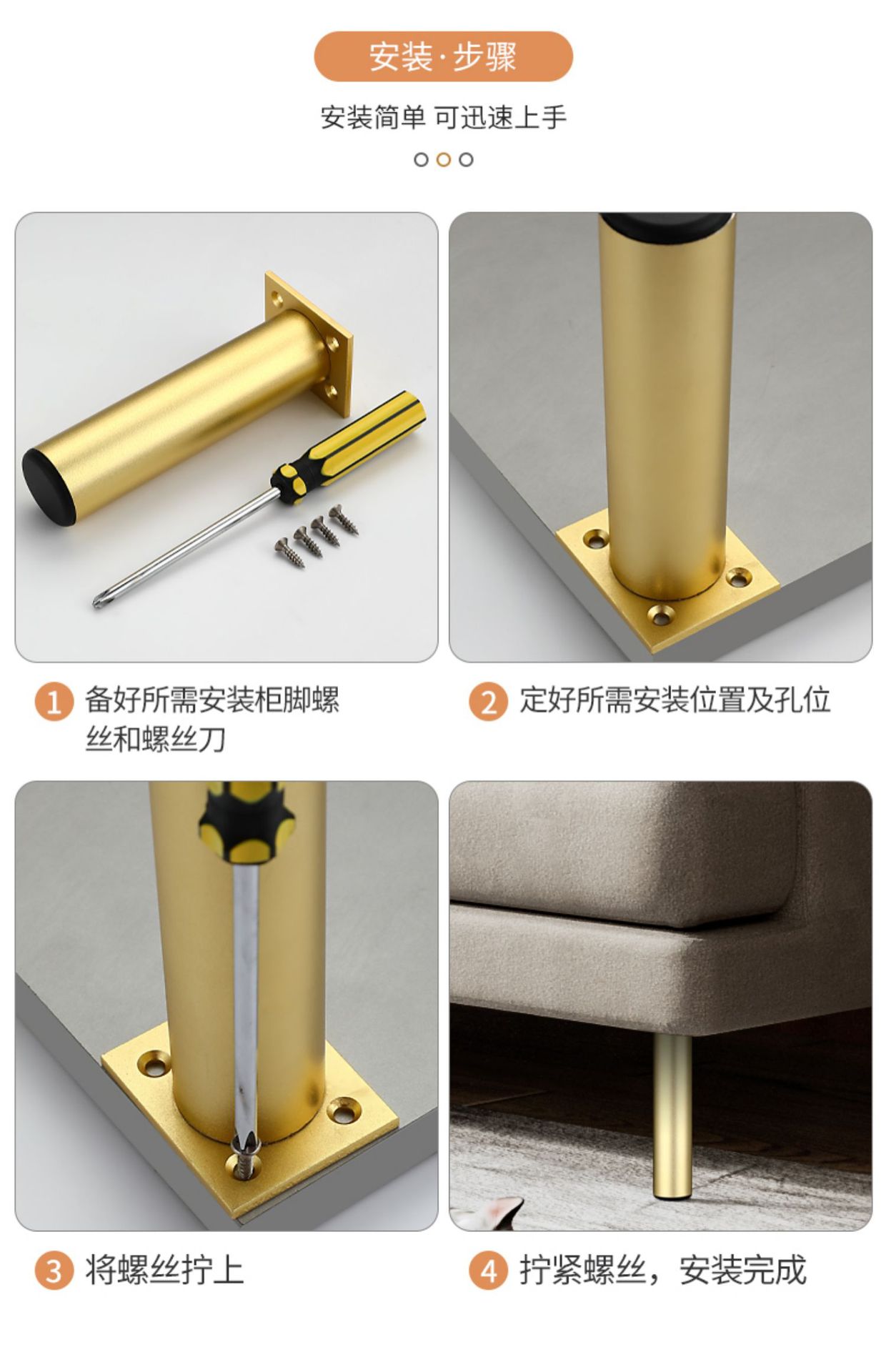 安装·步骤

安装简单 可迅速上手

1 备好所需安装柜脚螺丝和螺丝刀

2 定好所需安装位置及孔位

3 将螺丝拧上

4 拧紧螺丝，安装完成