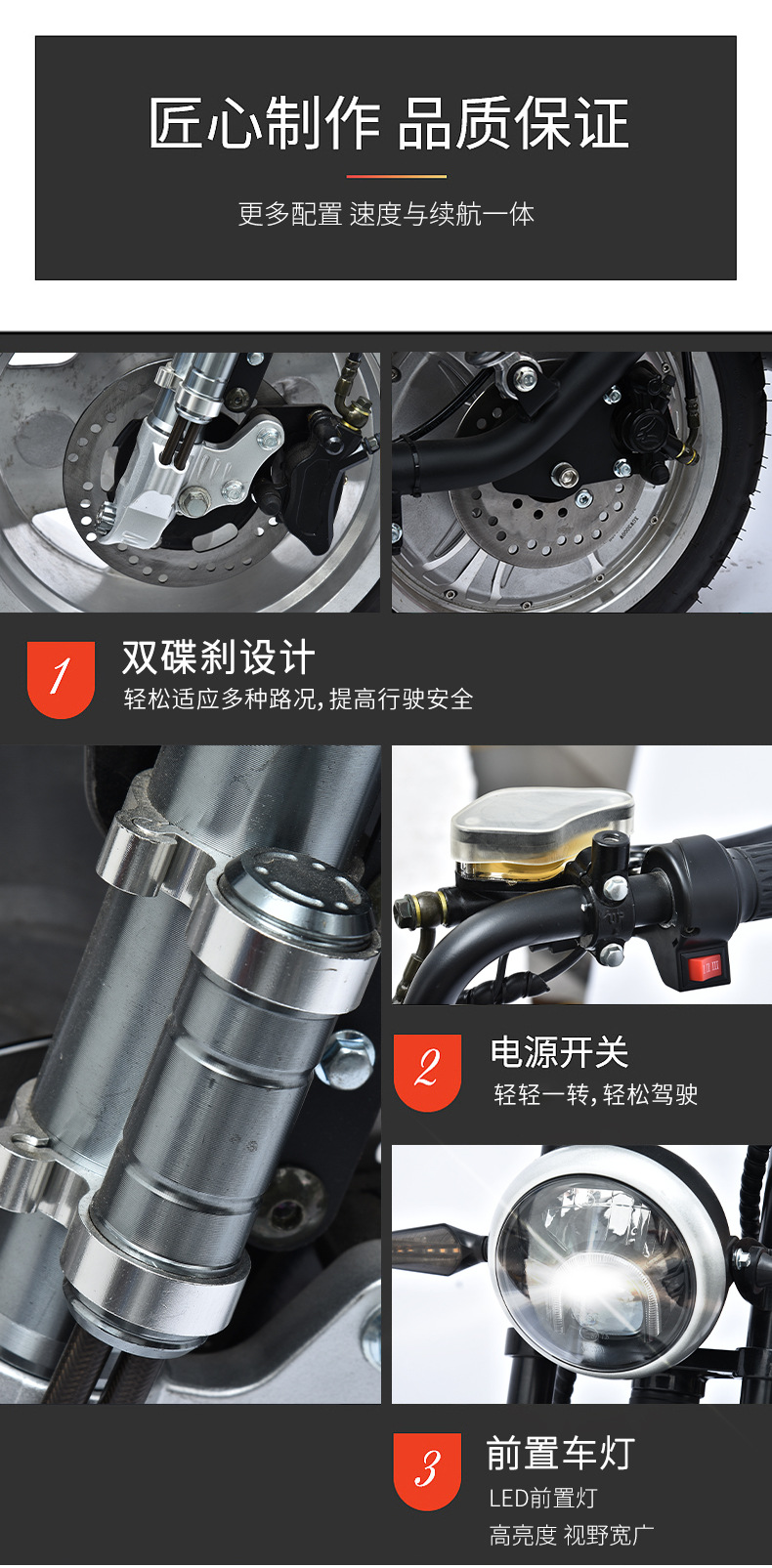 匠心制作 品质保证

更多配置 速度与续航一体

1

双碟刹设计

轻松适应多种路况，提高行驶安全

2

电源开关

轻轻一转，轻松驾驶

3

前置车灯

LED前置灯

高亮度 视野宽广