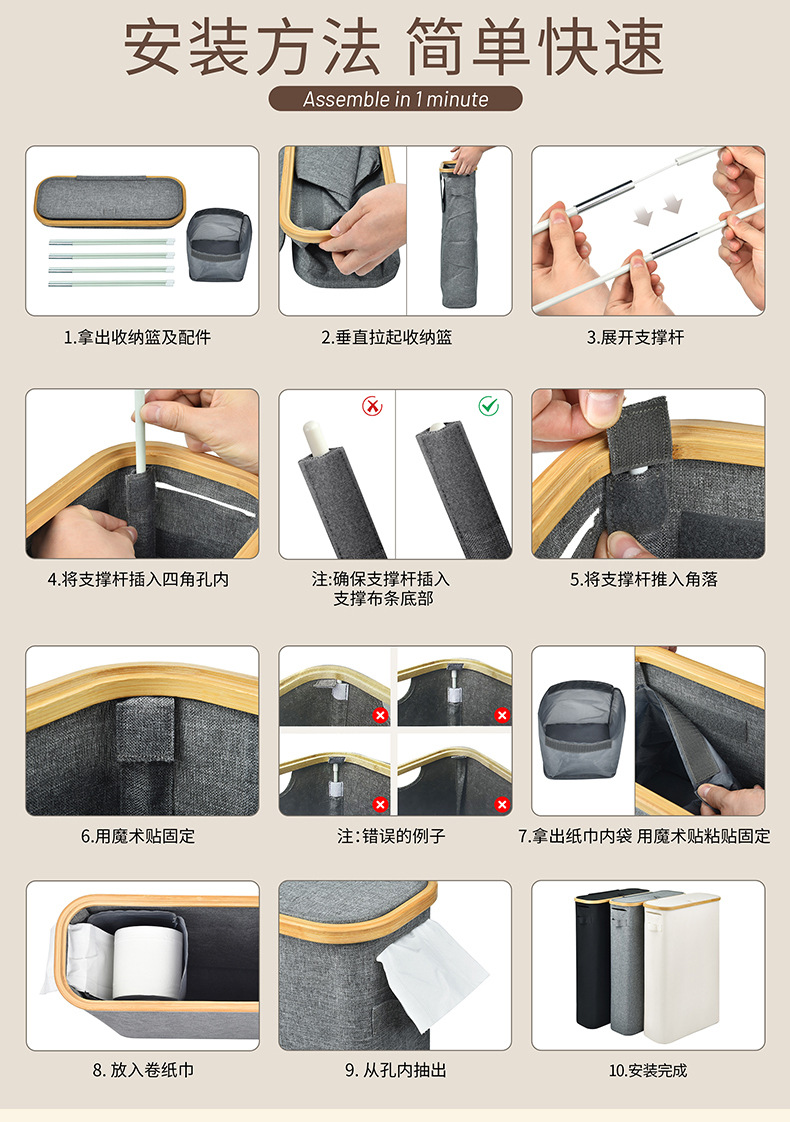 安装方法 简单快速

Assemble in 1 minute

1.拿出收纳篮及配件

2.垂直拉起收纳篮

3.展开支撑杆

4.将支撑杆插入四角孔内

注:确保支撑杆插入支撑布条底部

5.将支撑杆推入角落

6.用魔术贴固定

注:错误的例子

7.拿出纸巾内袋 用魔术贴粘贴固定

8. 放入卷纸巾

9. 从孔内抽出

10.安装完成