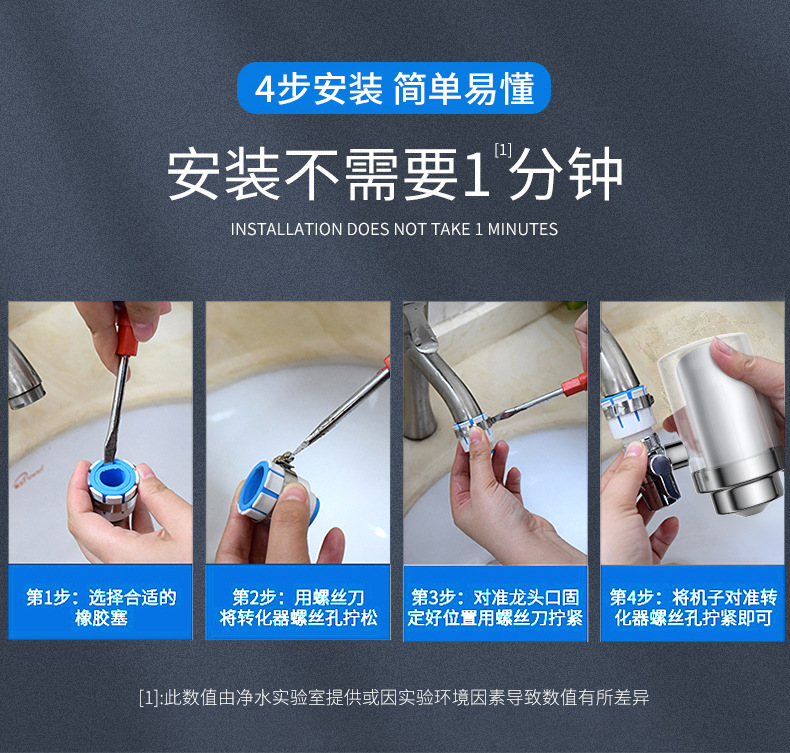 4步安装 简单易懂

安装不需要1[1]分钟

INSTALLATION DOES NOT TAKE 1 MINUTES

第1步：选择合适的橡胶塞

第2步：用螺丝刀将转化器螺丝孔拧松

第3步：对准龙头口固定好位置用螺丝刀拧紧

第4步：将机子对准转化器螺丝孔拧紧即可

[1]:此数值由净水实验室提供或因实验环境因素导致数值有所差异