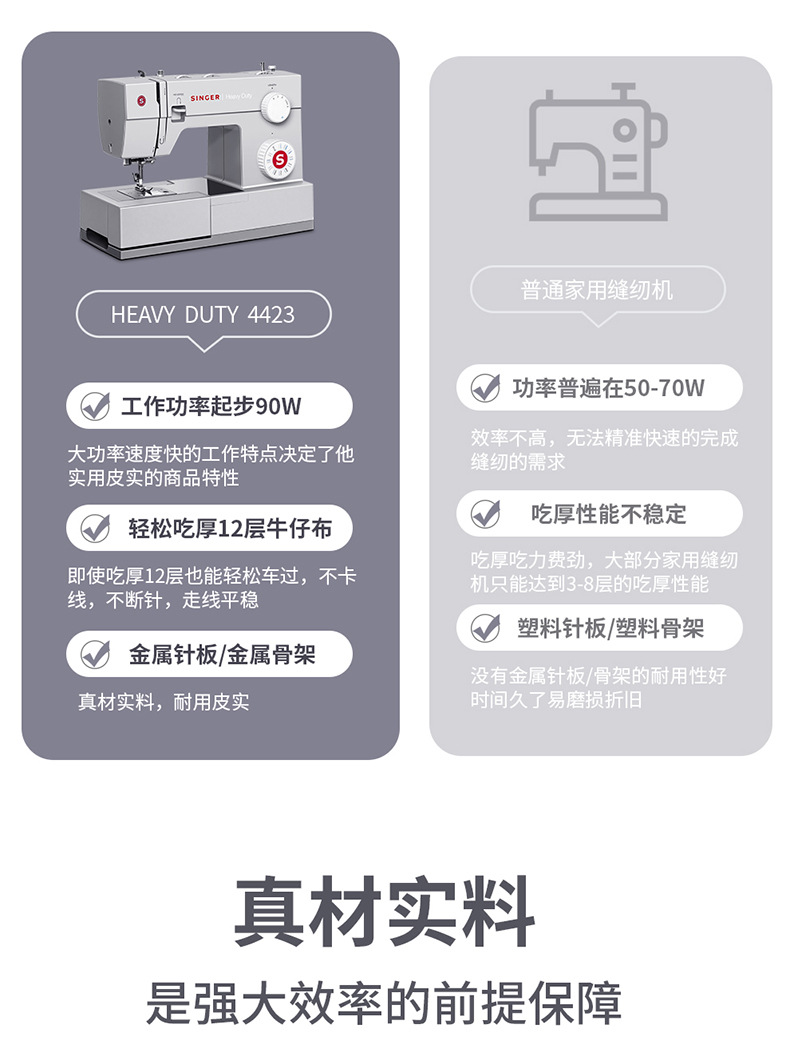 SINGER Heavy Duty

HEAVY DUTY 4423

工作功率起步90W

大功率速度快的工作特点决定了他实用皮实的商品特性

轻松吃厚12层牛仔布

即使吃厚12层也能轻松车过，不卡线，不断针，走线平稳

金属针板/金属骨架

真材实料，耐用皮实

普通家用缝纫机

功率普遍在50-70W

效率不高，无法精准快速的完成缝纫的需求

吃厚性能不稳定

吃厚吃力费劲，大部分家用缝纫机只能达到3-8层的吃厚性能

塑料针板/塑料骨架

没有金属针板/骨架的耐用性好时间久了易磨损折旧

真材实料

是强大效率的前提保障