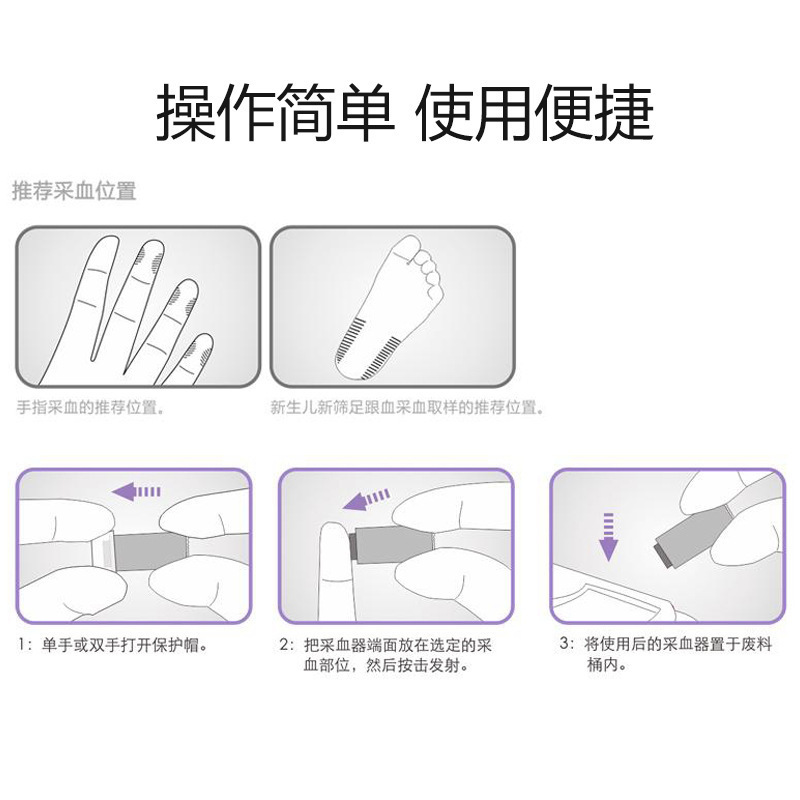 操作简单 使用便捷

推荐采血位置

手指采血的推荐位置。

新生儿新筛足跟血采血取样的推荐位置。

1：单手或双手打开保护帽。

2：把采血器端面放在选定的采血部位，然后按击发射。

3：将使用后的采血器置于废料桶内。