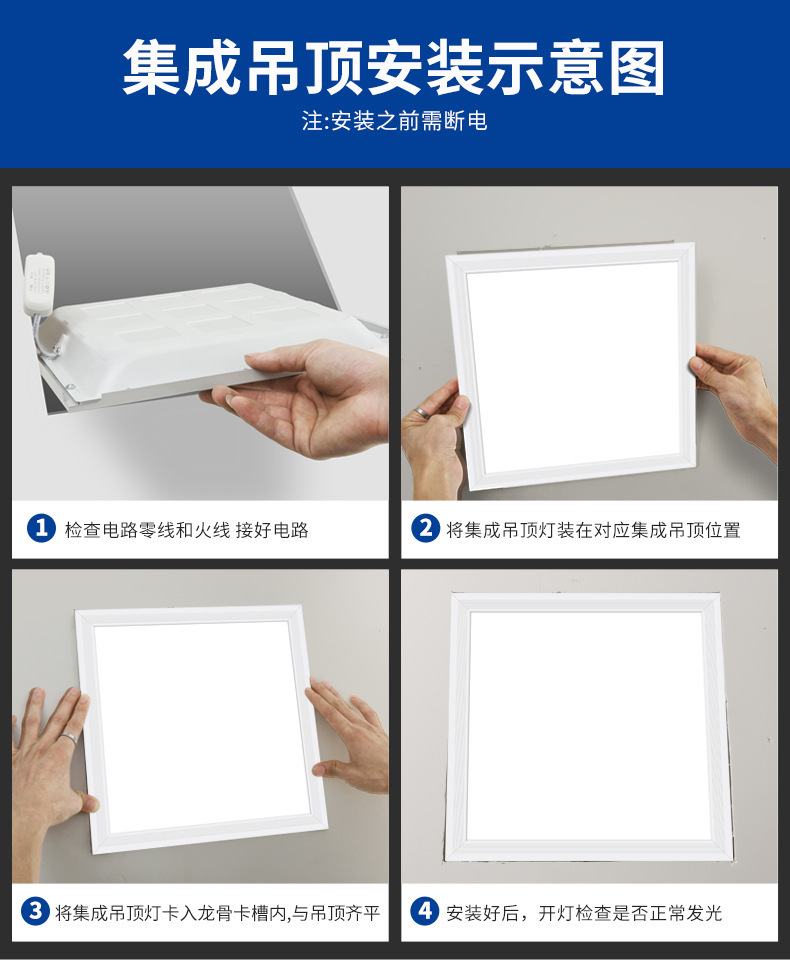 集成吊顶安装示意图
注:安装之前需断电

1 检查电路零线和火线 接好电路

2 将集成吊顶灯装在对应集成吊顶位置

3 将集成吊顶灯卡入龙骨卡槽内,与吊顶齐平

4 安装好后，开灯检查是否正常发光