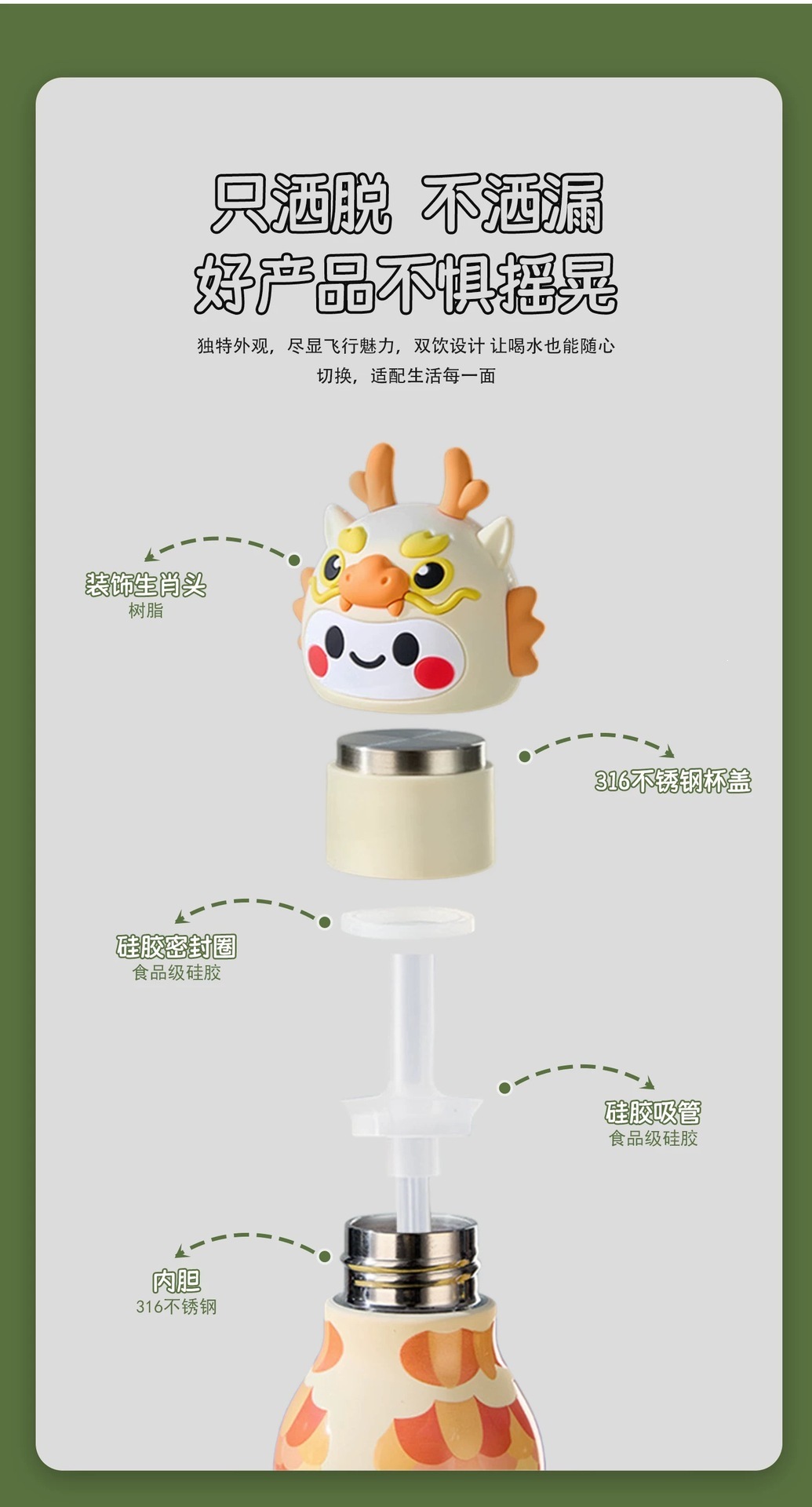 只洒脱 不洒漏
好产品不惧摇晃

独特外观，尽显飞行魅力，双饮设计 让喝水也能随心切换，适配生活每一面

装饰生肖头
树脂

316不锈钢杯盖

硅胶密封圈
食品级硅胶

硅胶吸管
食品级硅胶

内胆
316不锈钢