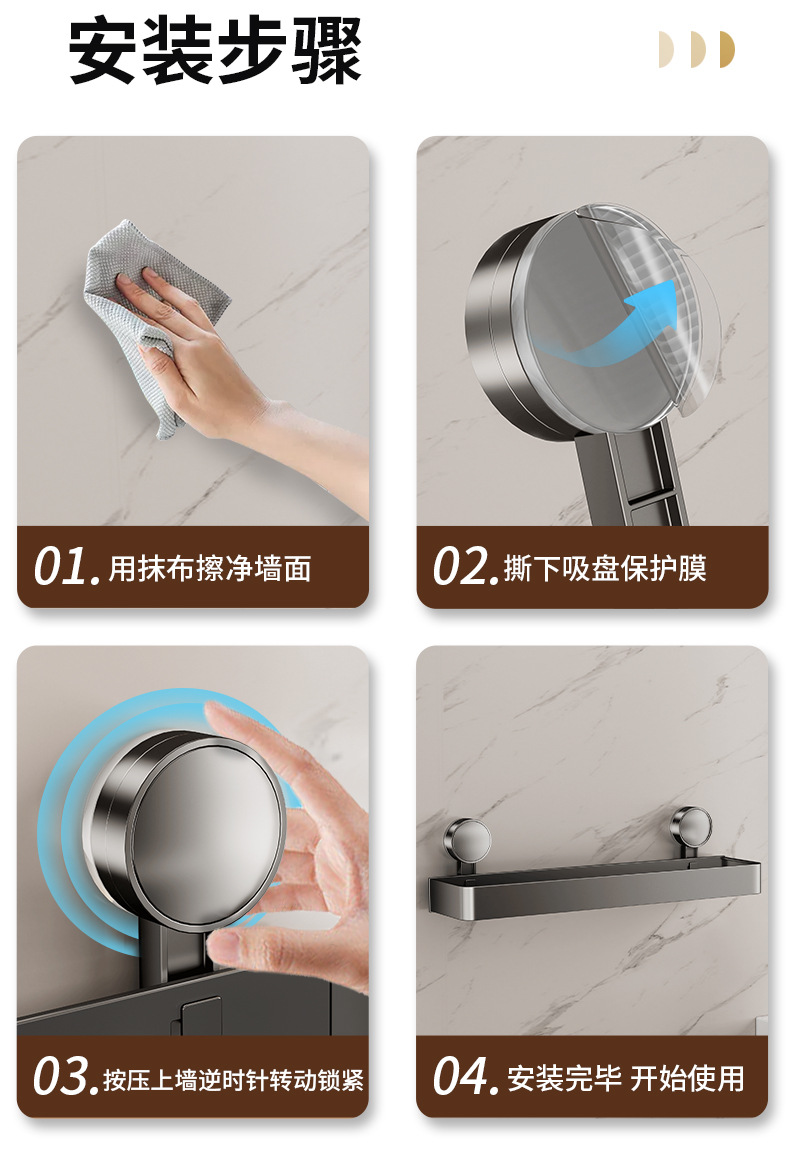 安装步骤

01. 用抹布擦净墙面

02. 撕下吸盘保护膜

03. 按压上墙逆时针转动锁紧

04. 安装完毕 开始使用