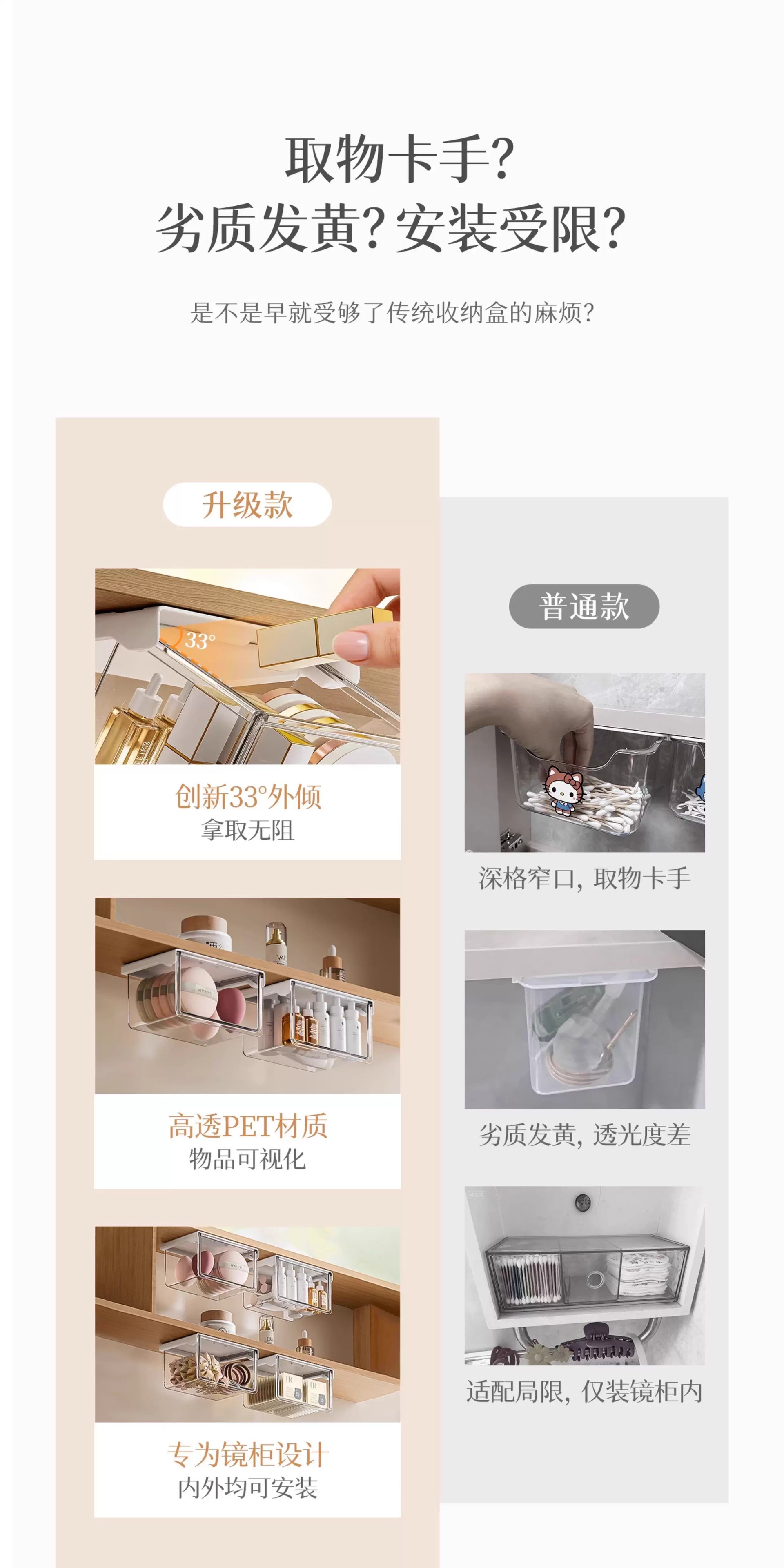 取物卡手?
劣质发黄?安装受限?

是不是早就受够了传统收纳盒的麻烦?

升级款

33°

创新33°外倾
拿取无阻

高透PET材质
物品可视化

专为镜柜设计
内外均可安装

普通款

深格窄口,取物卡手

劣质发黄,透光度差

适配局限,仅装镜柜内