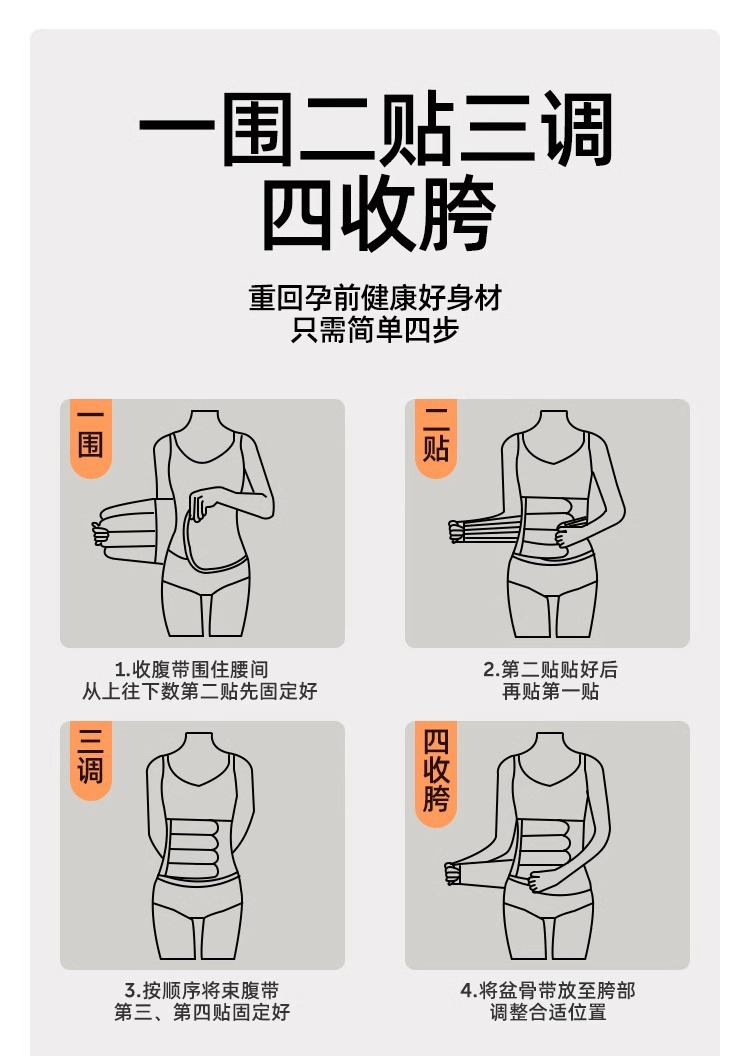 一围二贴三调
四收胯

重回孕前健康好身材
只需简单四步

一围

1.收腹带围住腰间
从上往下数第二贴先固定好

二贴

2.第二贴贴好后
再贴第一贴

三调

3.按顺序将束腹带
第三、第四贴固定好

四收胯

4.将盆骨带放至胯部
调整合适位置