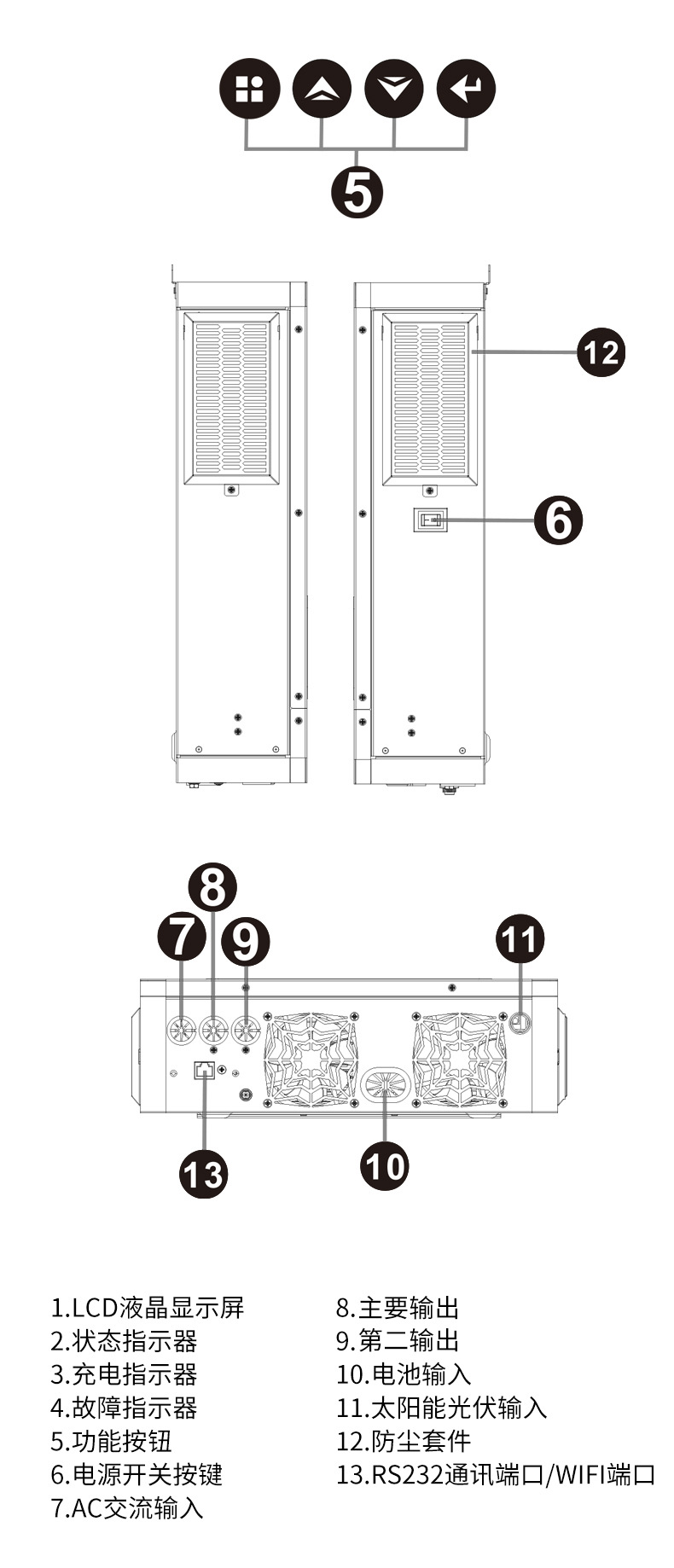 5

12

6

8

7

9

11

13

10

1.LCD液晶显示屏
2.状态指示器
3.充电指示器
4.故障指示器
5.功能按钮
6.电源开关按键
7.AC交流输入

8.主要输出
9.第二输出
10.电池输入
11.太阳能光伏输入
12.防尘套件
13.RS232通讯端口/WIFI端口