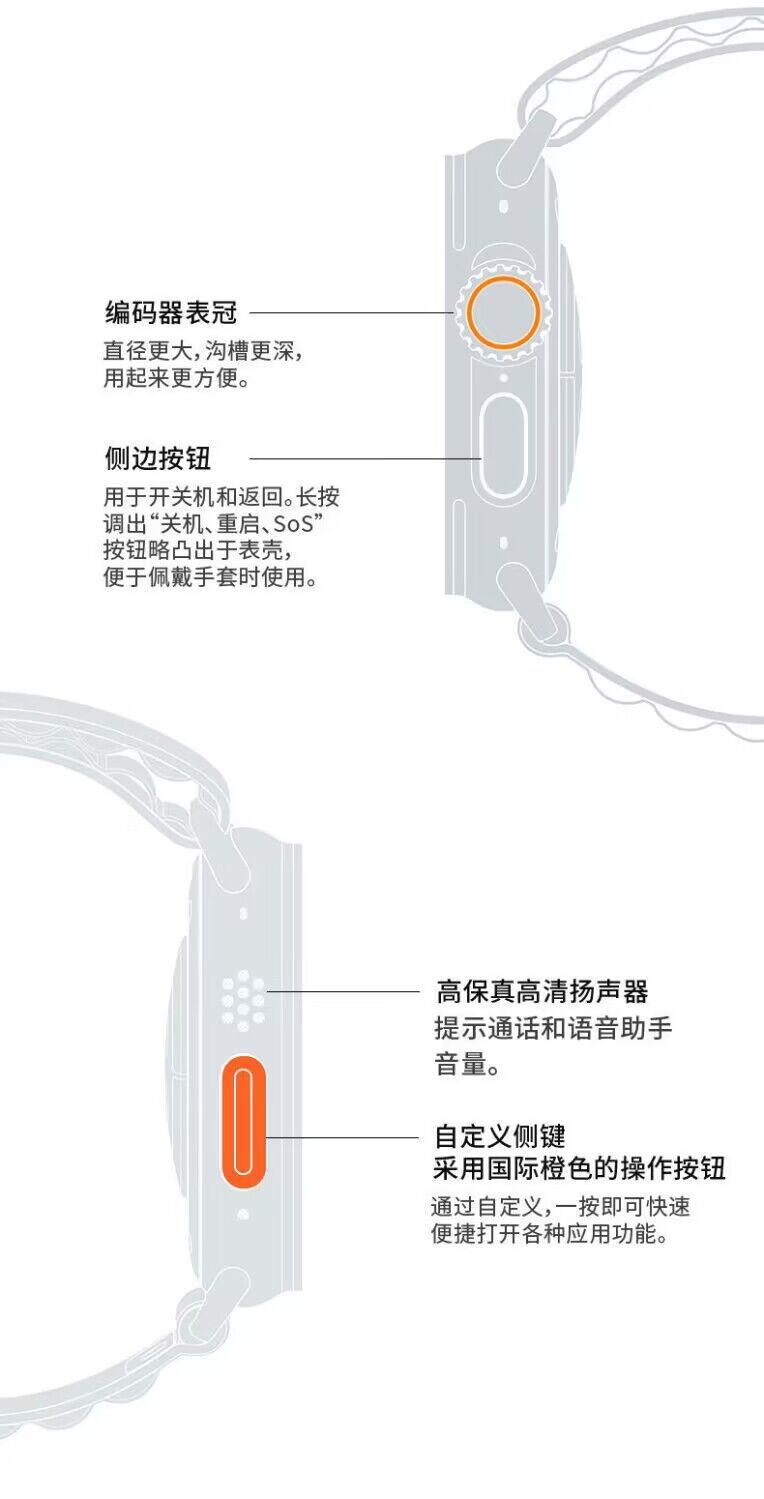 编码器表冠

直径更大，沟槽更深，用起来更方便。

侧边按钮

用于开关机和返回。长按调出“关机、重启、SoS”按钮略凸出于表壳，便于佩戴手套时使用。

高保真高清扬声器

提示通话和语音助手音量。

自定义侧键
采用国际橙色的操作按钮

通过自定义，一按即可快速便捷打开各种应用功能。