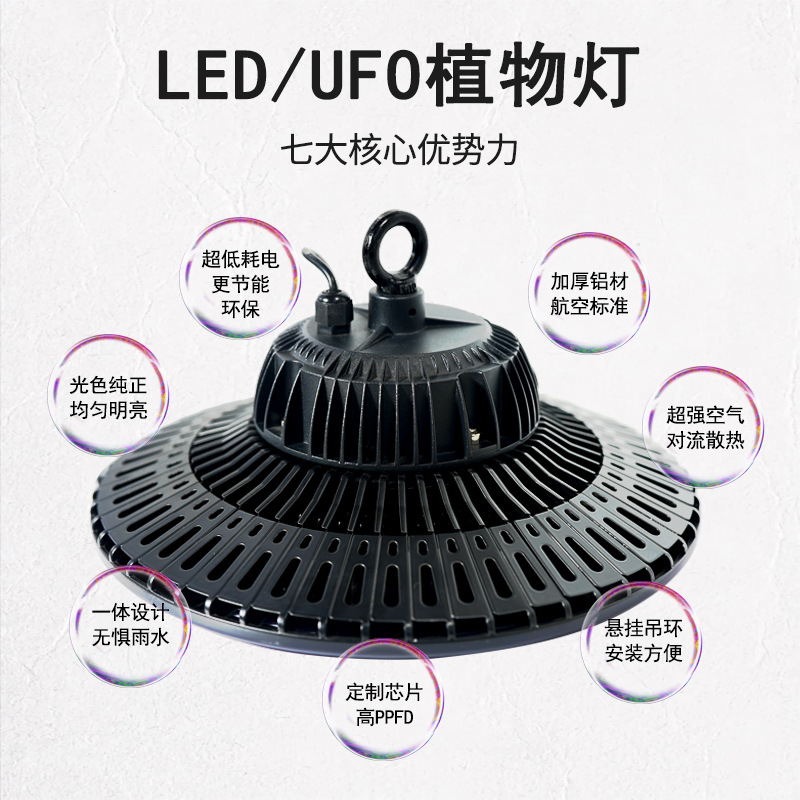 LED/UFO植物灯

七大核心优势力

超低耗电
更节能
环保

加厚铝材
航空标准

光色纯正
均匀明亮

超强空气
对流散热

一体设计
无惧雨水

悬挂吊环
安装方便

定制芯片
高PPFD