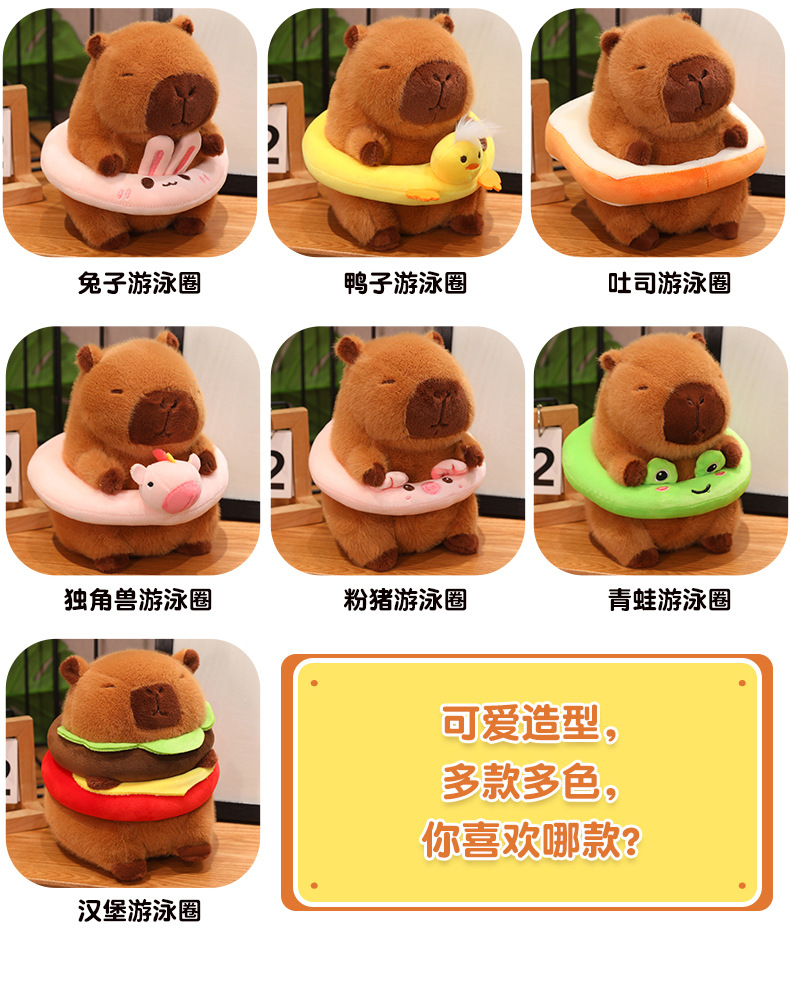 兔子游泳圈

鸭子游泳圈

吐司游泳圈

独角兽游泳圈

粉猪游泳圈

青蛙游泳圈

汉堡游泳圈

可爱造型，
多款多色，
你喜欢哪款？