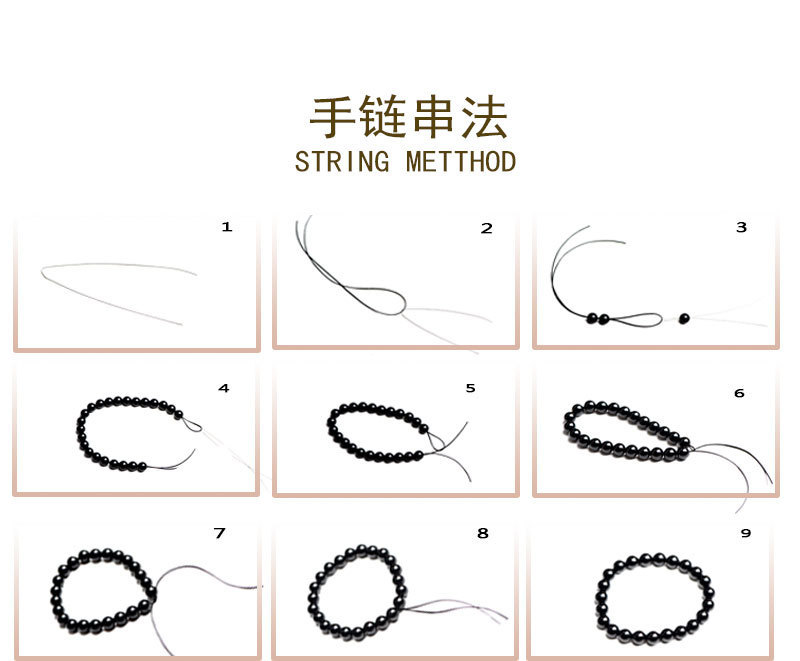 手链串法
STRING METTHOD

1

2

3

4

5

6

7

8

9