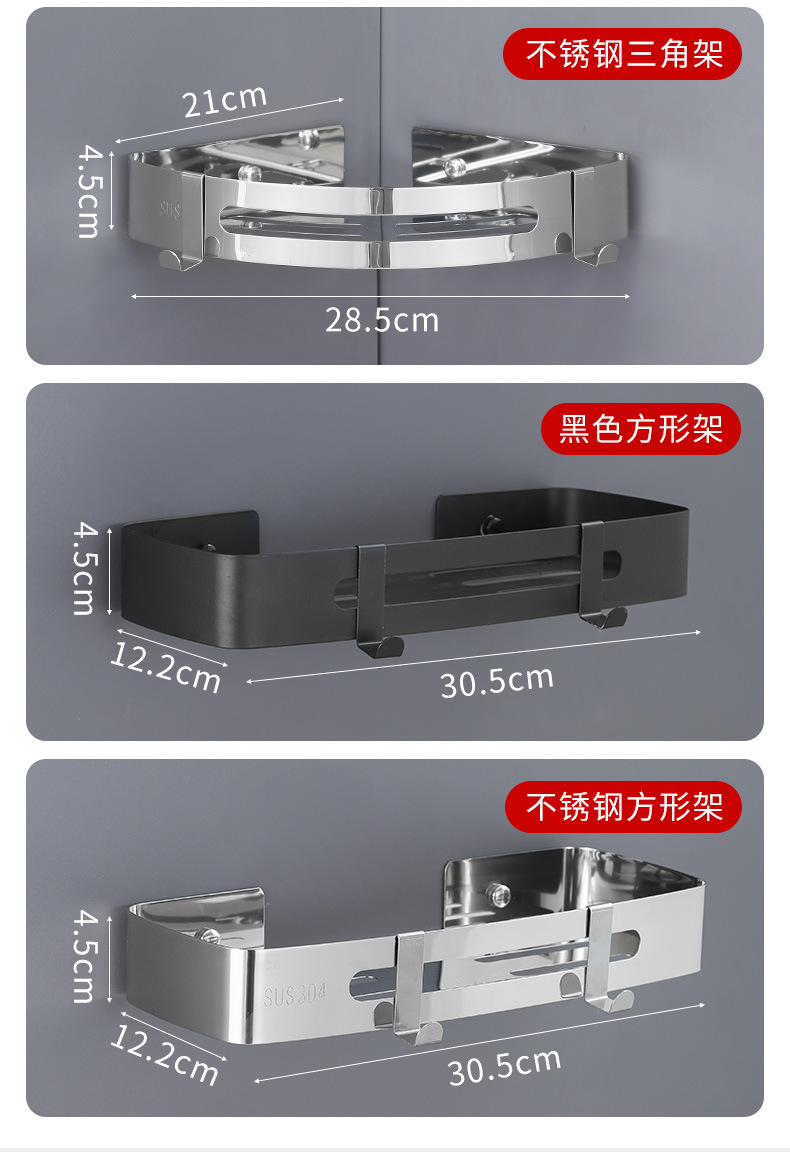 不锈钢三角架

21cm
4.5cm
SUS
28.5cm

黑色方形架

4.5cm
12.2cm
30.5cm

不锈钢方形架

4.5cm
SUS304
12.2cm
30.5cm