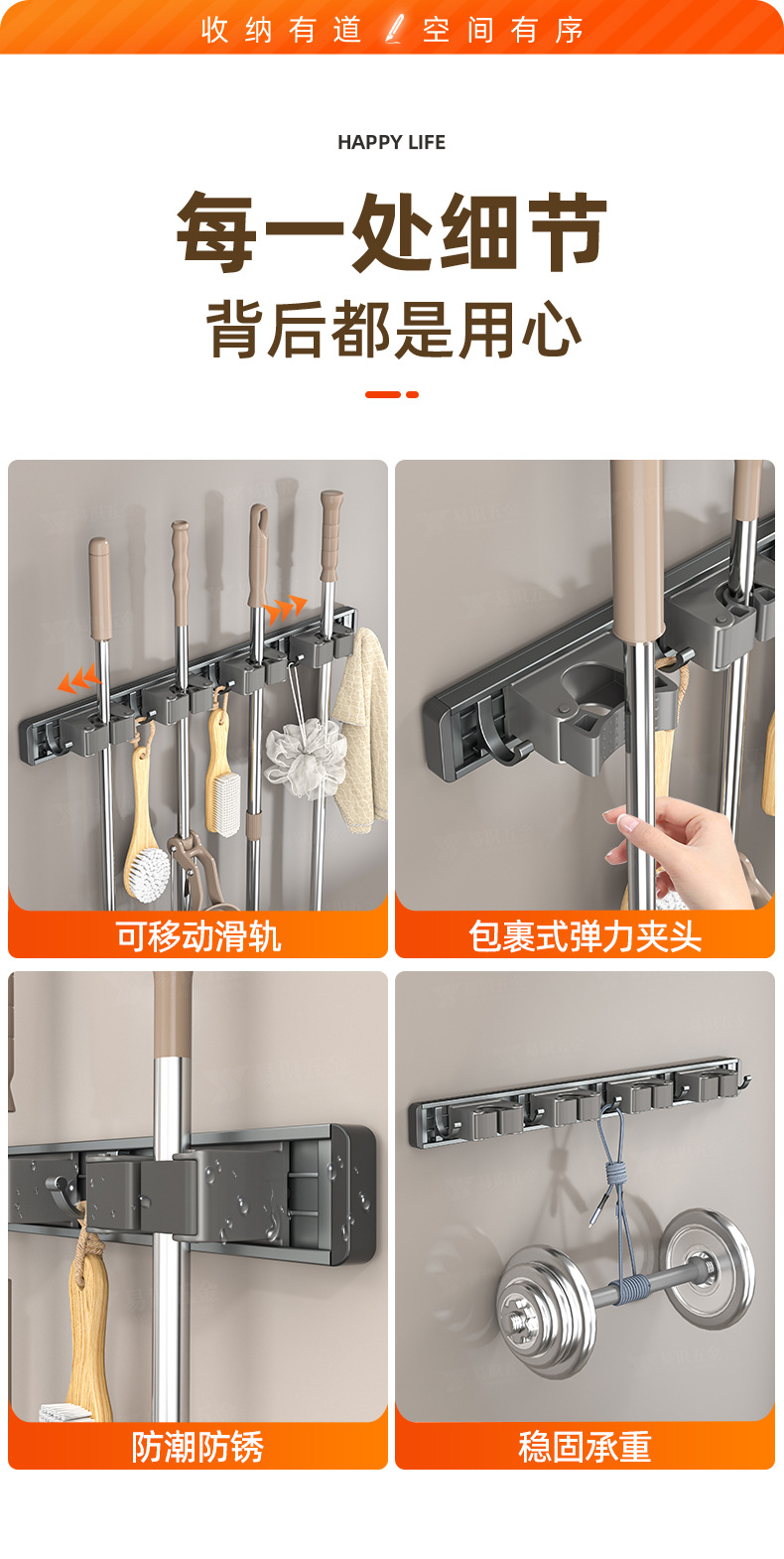 收纳有道 空间有序

HAPPY LIFE

每一处细节
背后都是用心

可移动滑轨

包裹式弹力夹头

防潮防锈

稳固承重