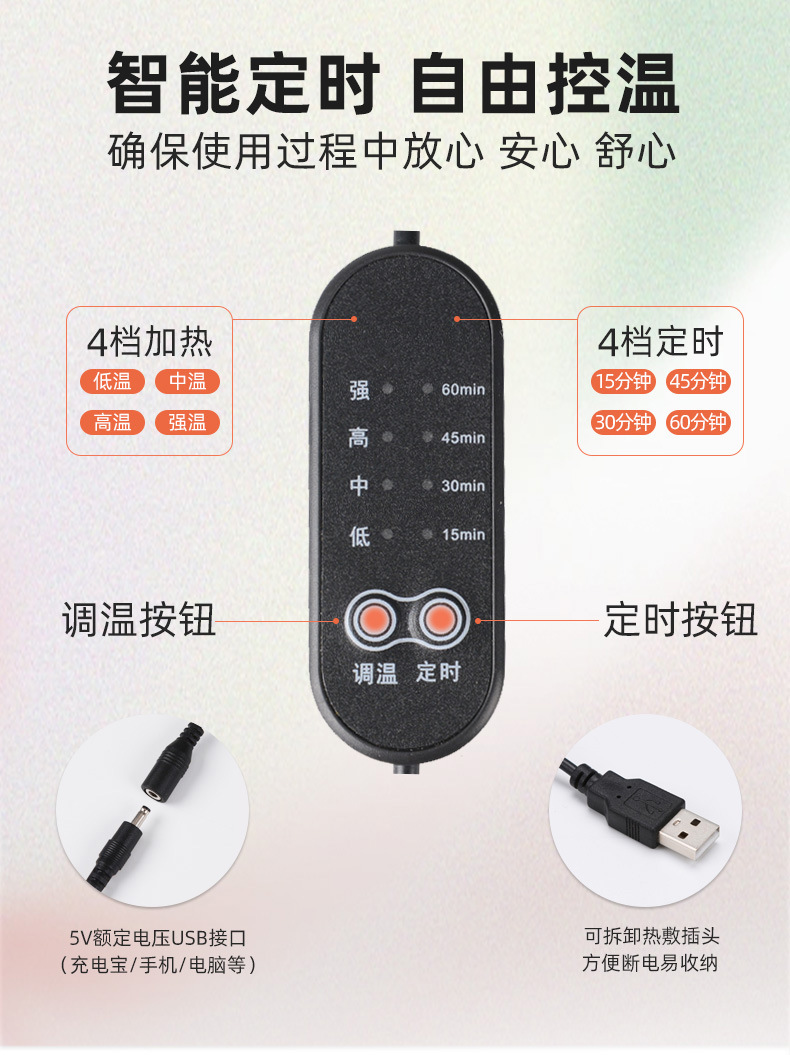 智能定时 自由控温

确保使用过程中放心 安心 舒心

4档加热

低温 中温

高温 强温

4档定时

15分钟 45分钟

30分钟 60分钟

强 60min

高 45min

中 30min

低 15min

调温按钮

定时按钮

调温 定时

5V额定电压USB接口
（充电宝/手机/电脑等）

可拆卸热敷插头
方便断电易收纳