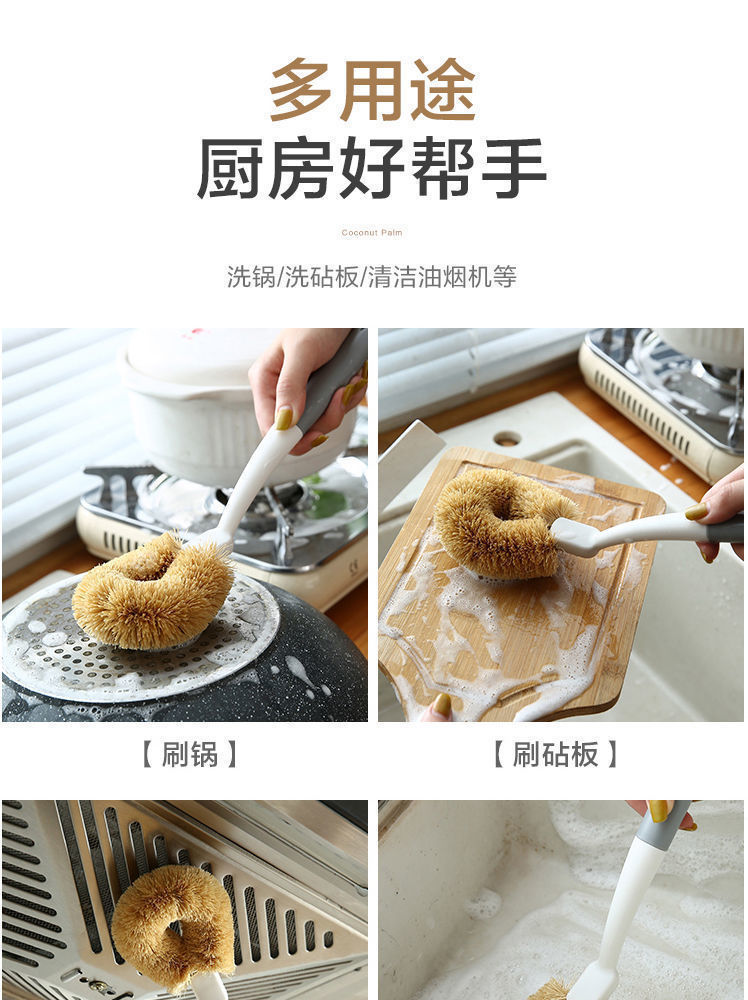 多用途
厨房好帮手

Coconut Palm

洗锅/洗砧板/清洁油烟机等

【 刷锅 】

【 刷砧板 】