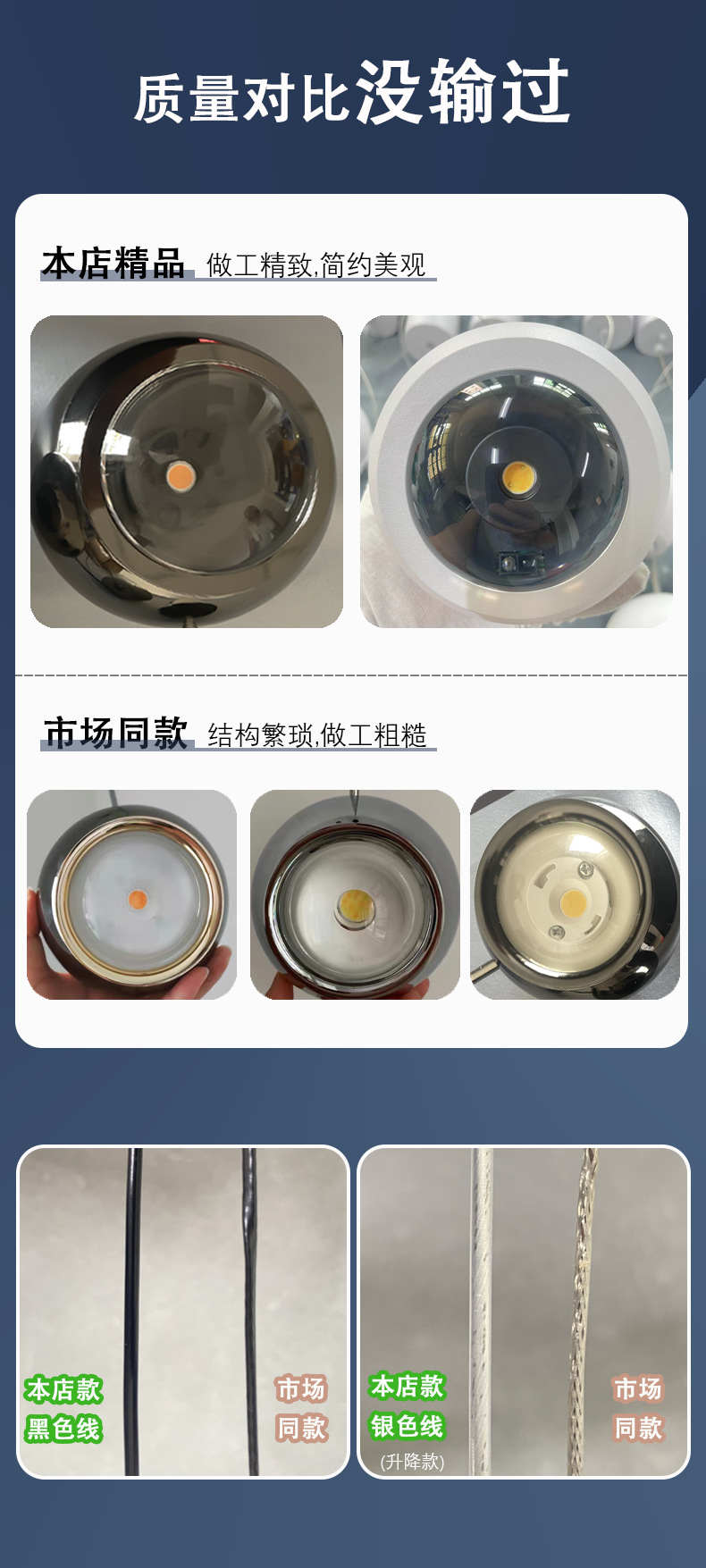 质量对比没输过

本店精品 做工精致,简约美观

市场同款 结构繁琐,做工粗糙

本店款
黑色线

市场
同款

本店款
银色线
(升降款)

市场
同款