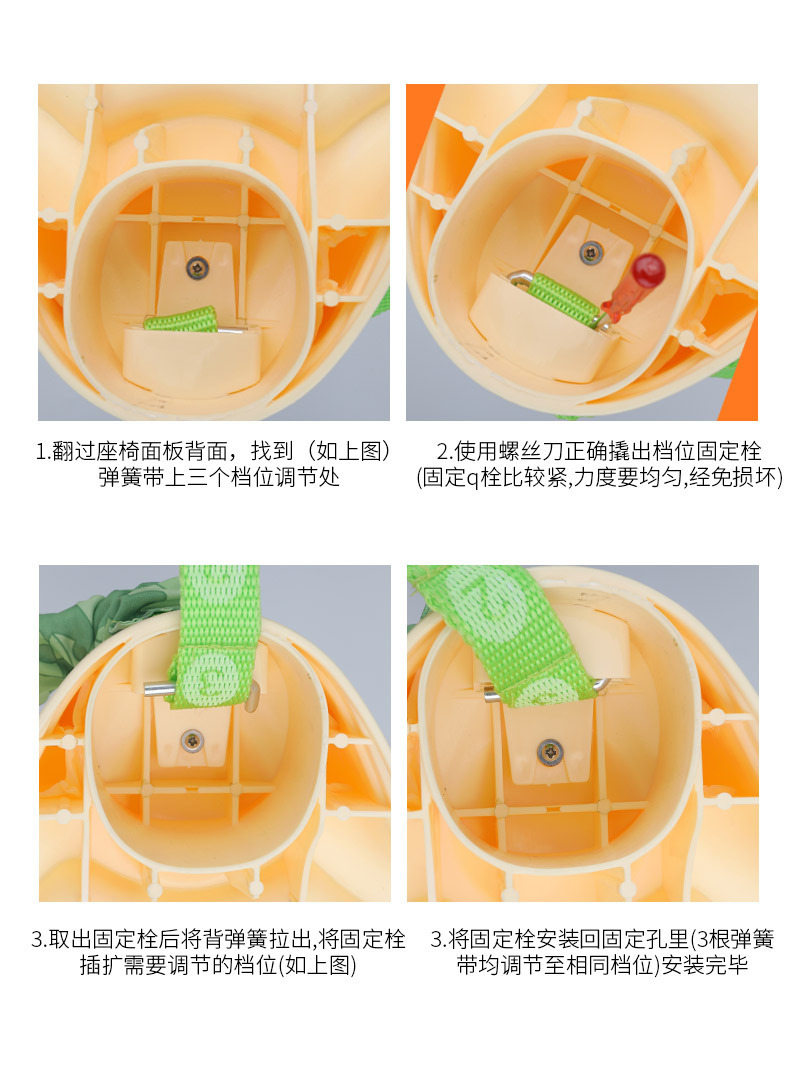 1.翻过座椅面板背面，找到（如上图）弹簧带上三个档位调节处

2.使用螺丝刀正确撬出档位固定栓(固定q栓比较紧,力度要均匀,经免损坏)

3.取出固定栓后将背弹簧拉出,将固定栓插扩需要调节的档位(如上图)

3.将固定栓安装回固定孔里(3根弹簧带均调节至相同档位)安装完毕