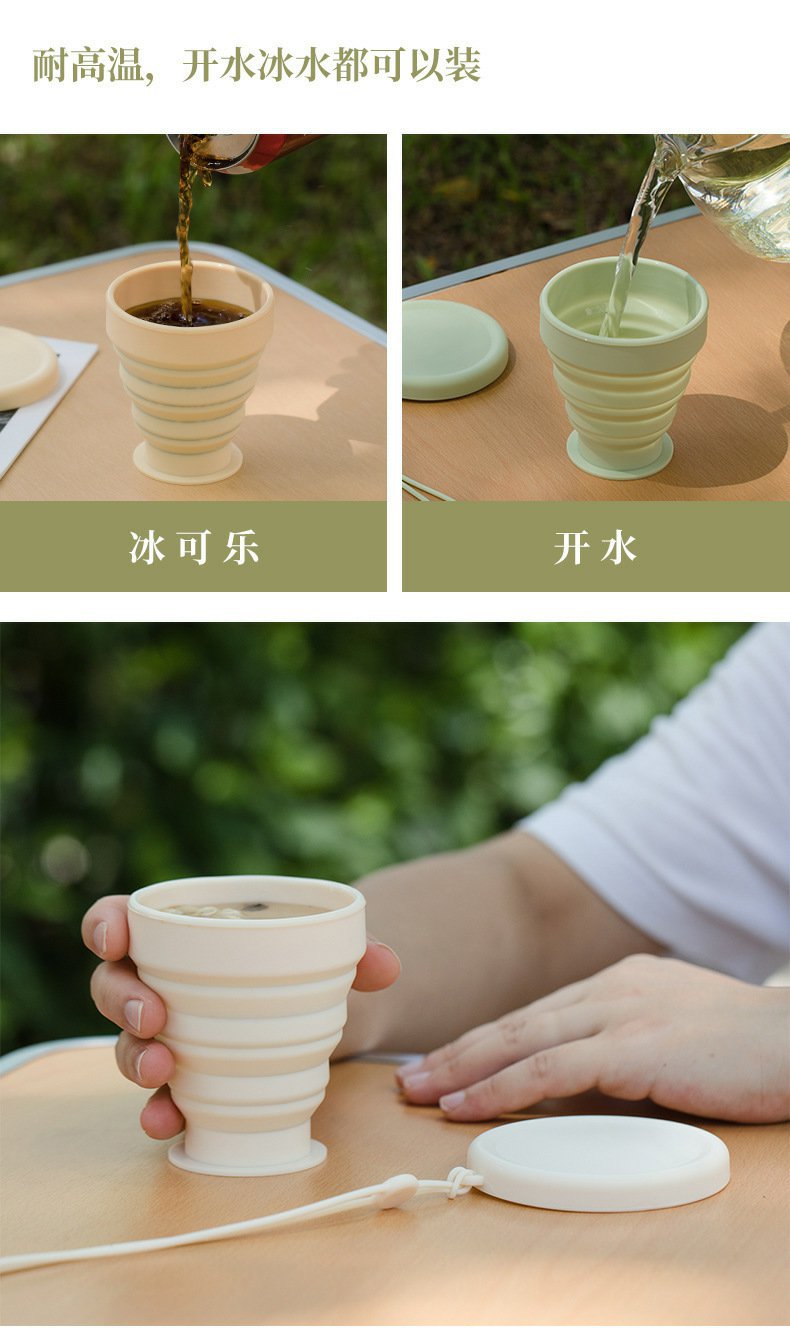 耐高温，开水冰水都可以装

冰可乐

开水