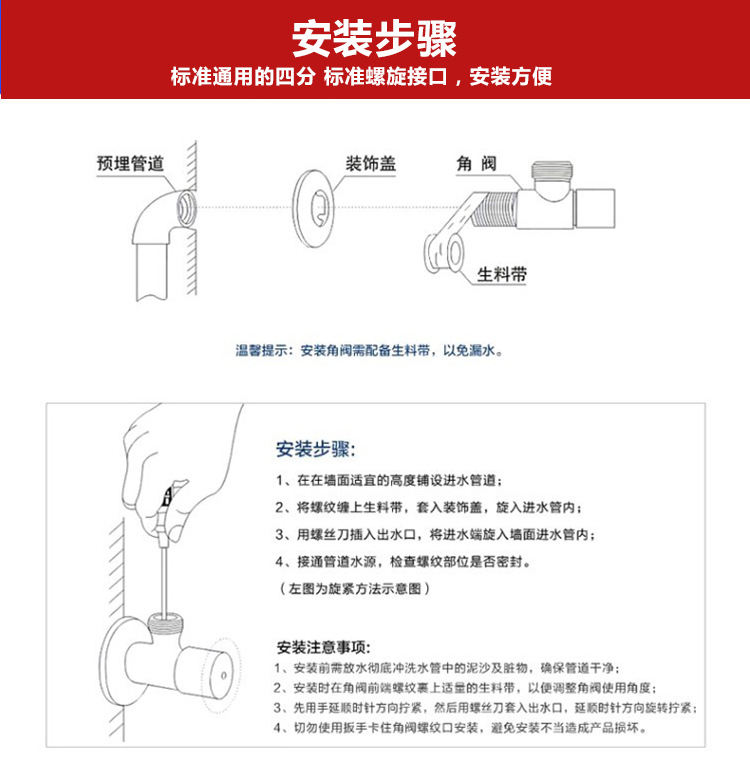 安装步骤

标准通用的四分 标准螺旋接口，安装方便

预埋管道

装饰盖

角 阀

生料带

温馨提示：安装角阀需配备生料带，以免漏水。

安装步骤：

1、在在墙面适宜的高度铺设进水管道；

2、将螺纹缠上生料带，套入装饰盖，旋入进水管内；

3、用螺丝刀插入出水口，将进水端旋入墙面进水管内；

4、接通管道水源，检查螺纹部位是否密封。

（左图为旋紧方法示意图）

安装注意事项：

1、安装前需放水彻底冲洗水管中的泥沙及脏物，确保管道干净；

2、安装时在角阀前端螺纹裹上适量的生料带，以便调整角阀使用角度；

3、先用手延顺时针方向拧紧，然后用螺丝刀套入出水口，延顺时针方向旋转拧紧；

4、切勿使用扳手卡住角阀螺纹口安装，避免安装不当造成产品损坏。