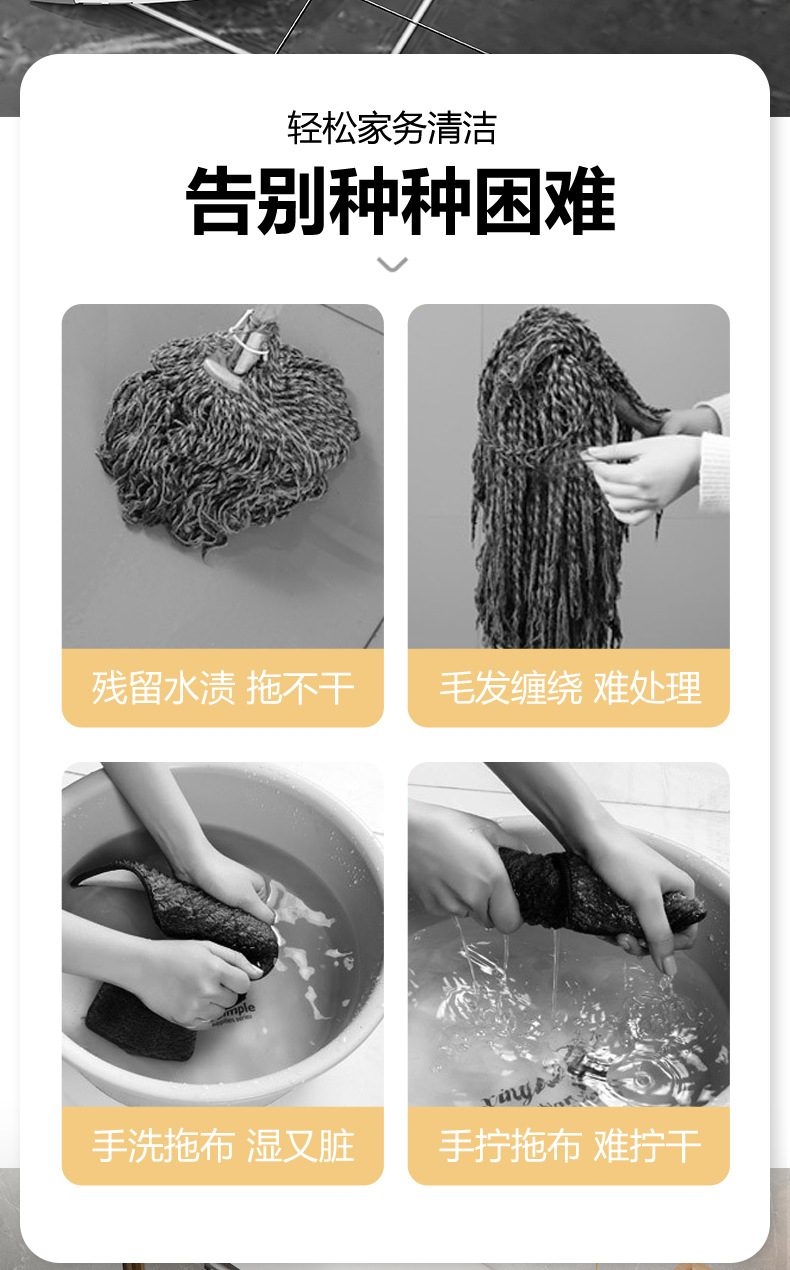 轻松家务清洁

告别种种困难

残留水渍 拖不干

毛发缠绕 难处理

手洗拖布 湿又脏

手拧拖布 难拧干