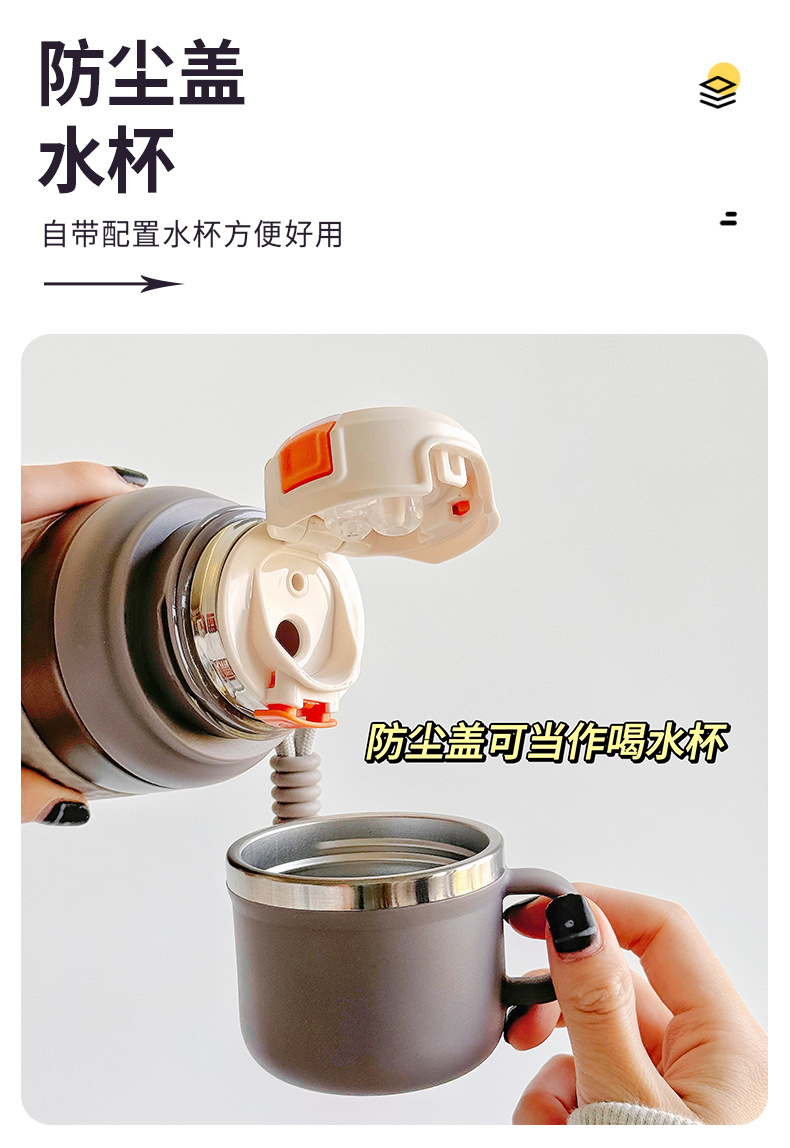 防尘盖
水杯

自带配置水杯方便好用

防尘盖可当作喝水杯