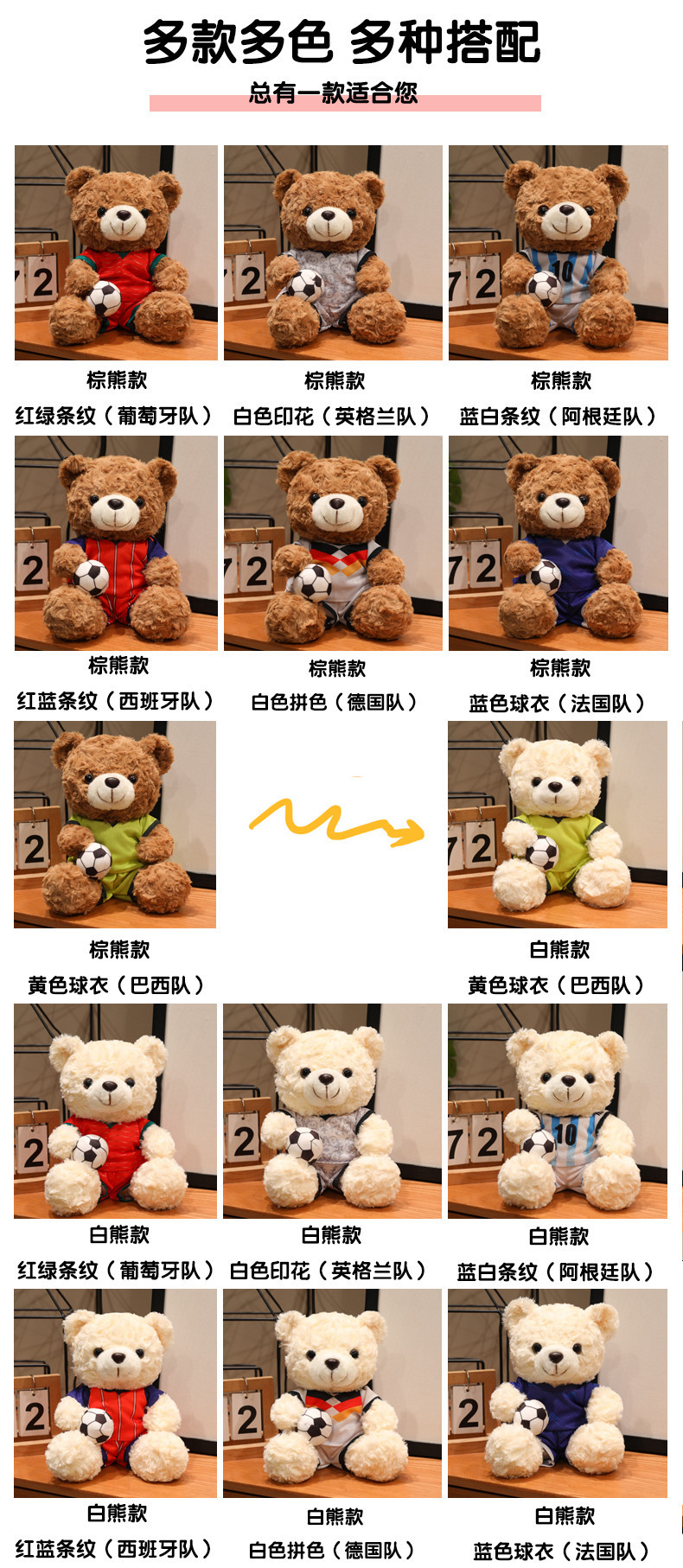 多款多色 多种搭配

总有一款适合您

棕熊款
红绿条纹（葡萄牙队）

棕熊款
白色印花（英格兰队）

棕熊款
蓝白条纹（阿根廷队）

棕熊款
红蓝条纹（西班牙队）

棕熊款
白色拼色（德国队）

棕熊款
蓝色球衣（法国队）

棕熊款
黄色球衣（巴西队）

白熊款
黄色球衣（巴西队）

白熊款
红绿条纹（葡萄牙队）

白熊款
白色印花（英格兰队）

白熊款
蓝白条纹（阿根廷队）

白熊款
红蓝条纹（西班牙队）

白熊款
白色拼色（德国队）

白熊款
蓝色球衣（法国队）