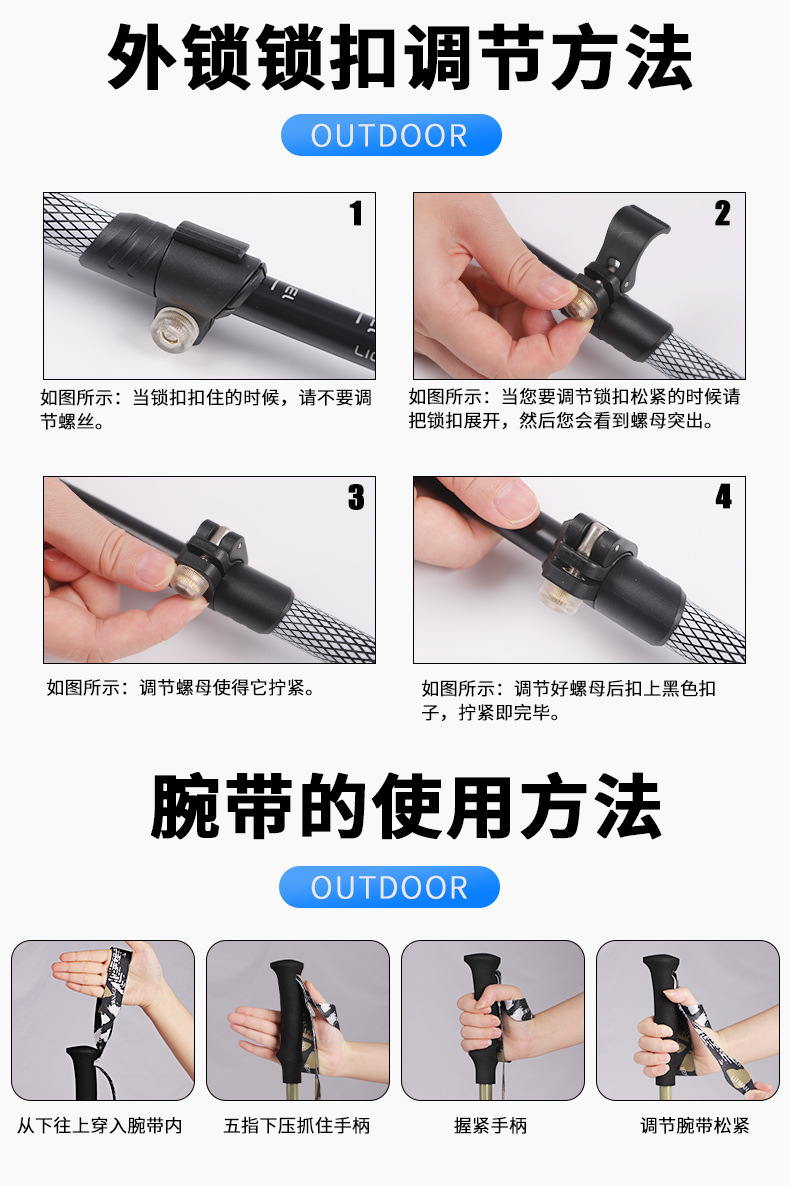 外锁锁扣调节方法

OUTDOOR

1

如图所示：当锁扣扣住的时候，请不要调节螺丝。

2

如图所示：当您要调节锁扣松紧的时候请把锁扣展开，然后您会看到螺母突出。

3

如图所示：调节螺母使得它拧紧。

4

如图所示：调节好螺母后扣上黑色扣子，拧紧即完毕。

腕带的使用方法

OUTDOOR

从下往上穿入腕带内

五指下压抓住手柄

握紧手柄

调节腕带松紧