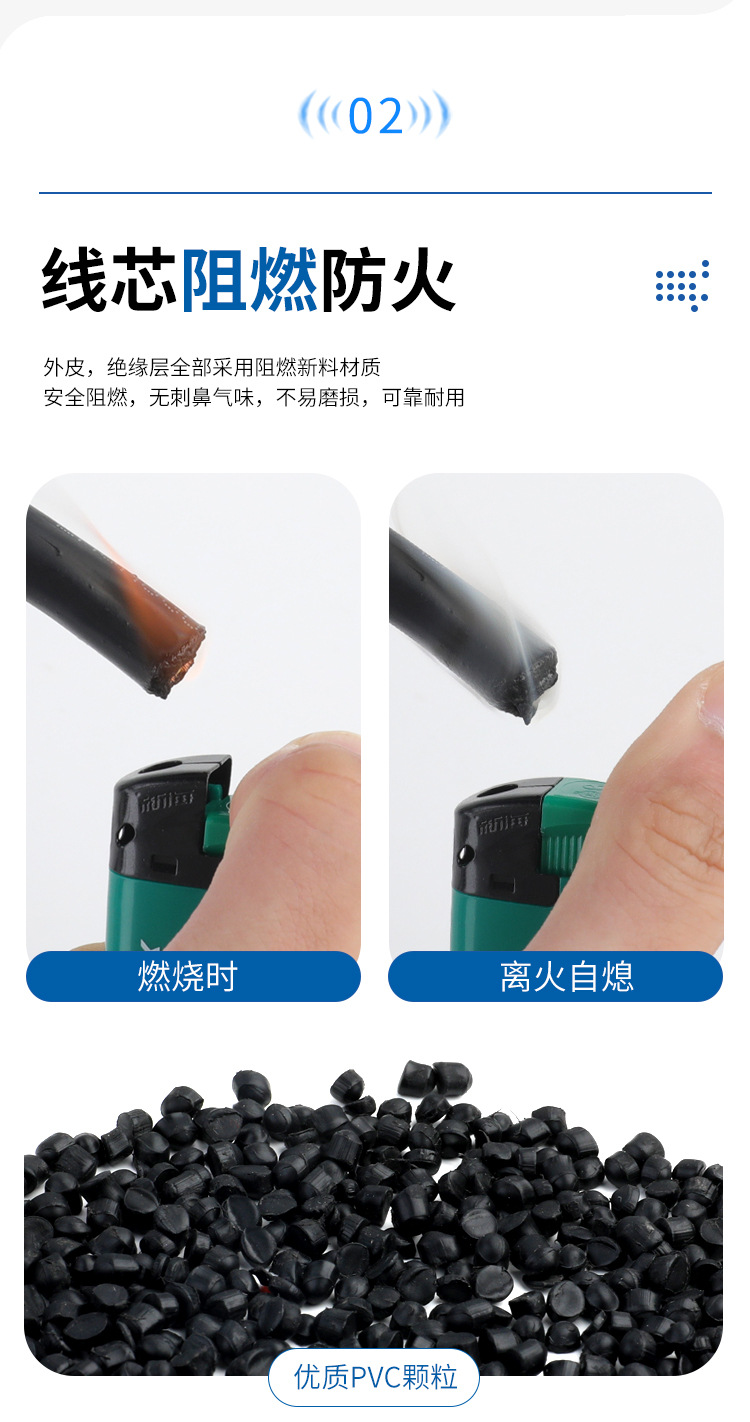 02

线芯阻燃防火

外皮，绝缘层全部采用阻燃新料材质
安全阻燃，无刺鼻气味，不易磨损，可靠耐用

燃烧时

离火自熄

优质PVC颗粒