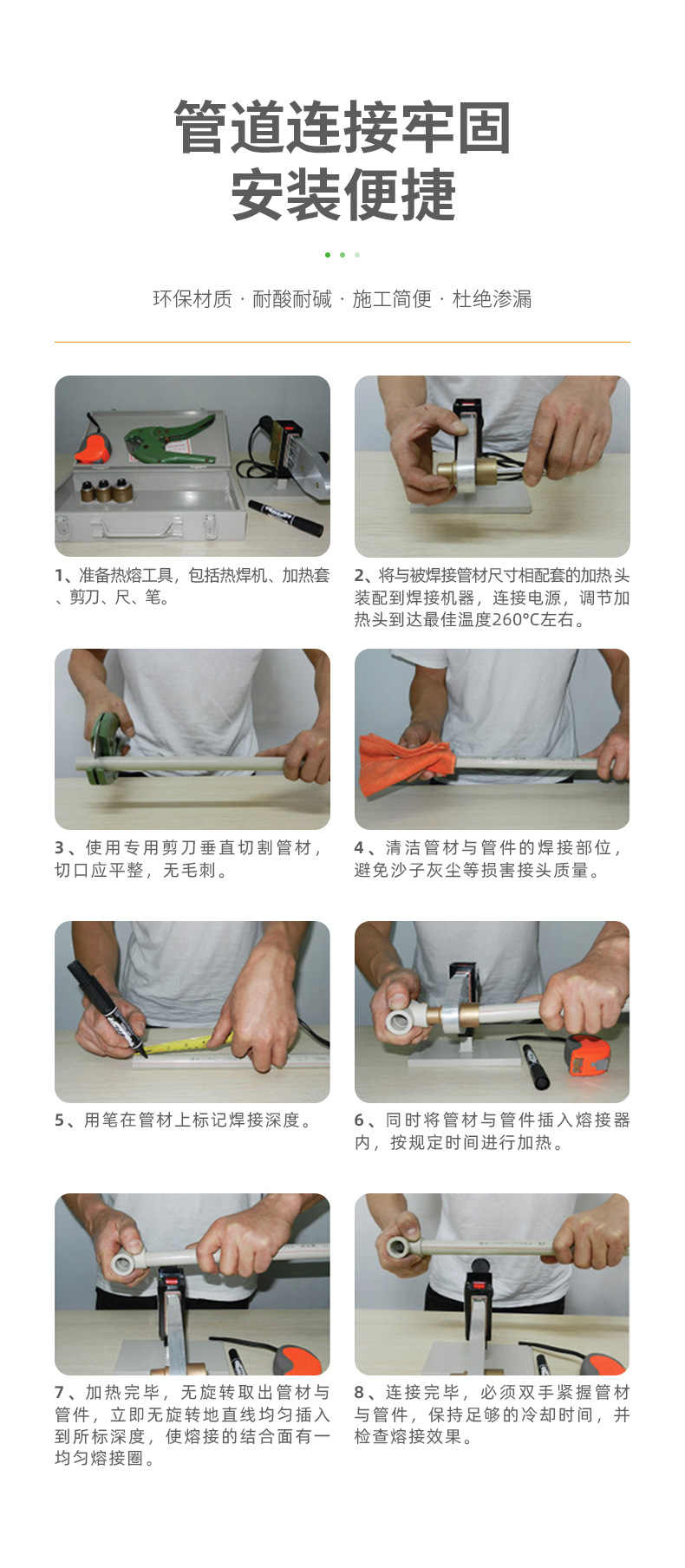 管道连接牢固
安装便捷

环保材质 · 耐酸耐碱 · 施工简便 · 杜绝渗漏

1、准备热熔工具，包括热焊机、加热套、剪刀、尺、笔。

2、将与被焊接管材尺寸相配套的加热头装配到焊接机器，连接电源，调节加热头到达最佳温度260°C左右。

3、使用专用剪刀垂直切割管材，切口应平整，无毛刺。

4、清洁管材与管件的焊接部位，避免沙子灰尘等损害接头质量。

5、用笔在管材上标记焊接深度。

6、同时将管材与管件插入熔接器内，按规定时间进行加热。

7、加热完毕，无旋转取出管材与管件，立即无旋转地直线均匀插入到所标深度，使熔接的结合面有一均匀熔接圈。

8、连接完毕，必须双手紧握管材与管件，保持足够的冷却时间，并检查熔接效果。