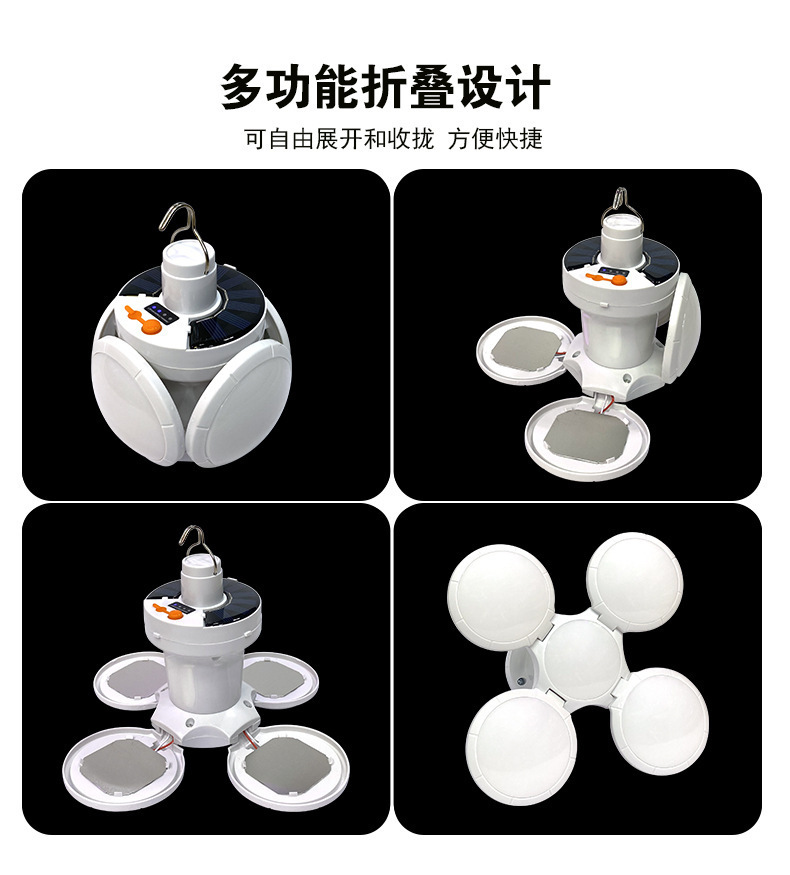 多功能折叠设计

可自由展开和收拢 方便快捷