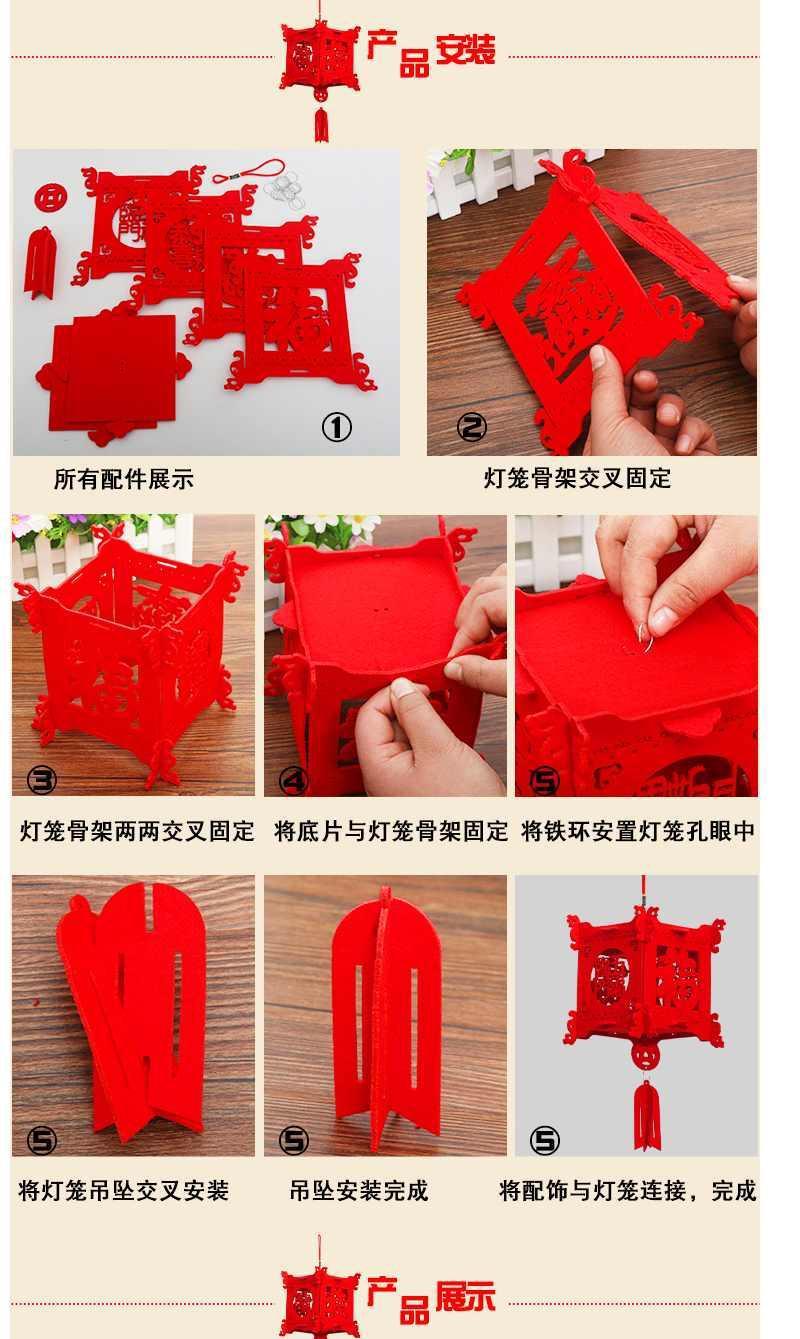 产品安装

①

所有配件展示

②

灯笼骨架交叉固定

③

灯笼骨架两两交叉固定

④

将底片与灯笼骨架固定

⑤

将铁环安置灯笼孔眼中

⑤

将灯笼吊坠交叉安装

⑤

吊坠安装完成

⑤

将配饰与灯笼连接，完成

产品展示