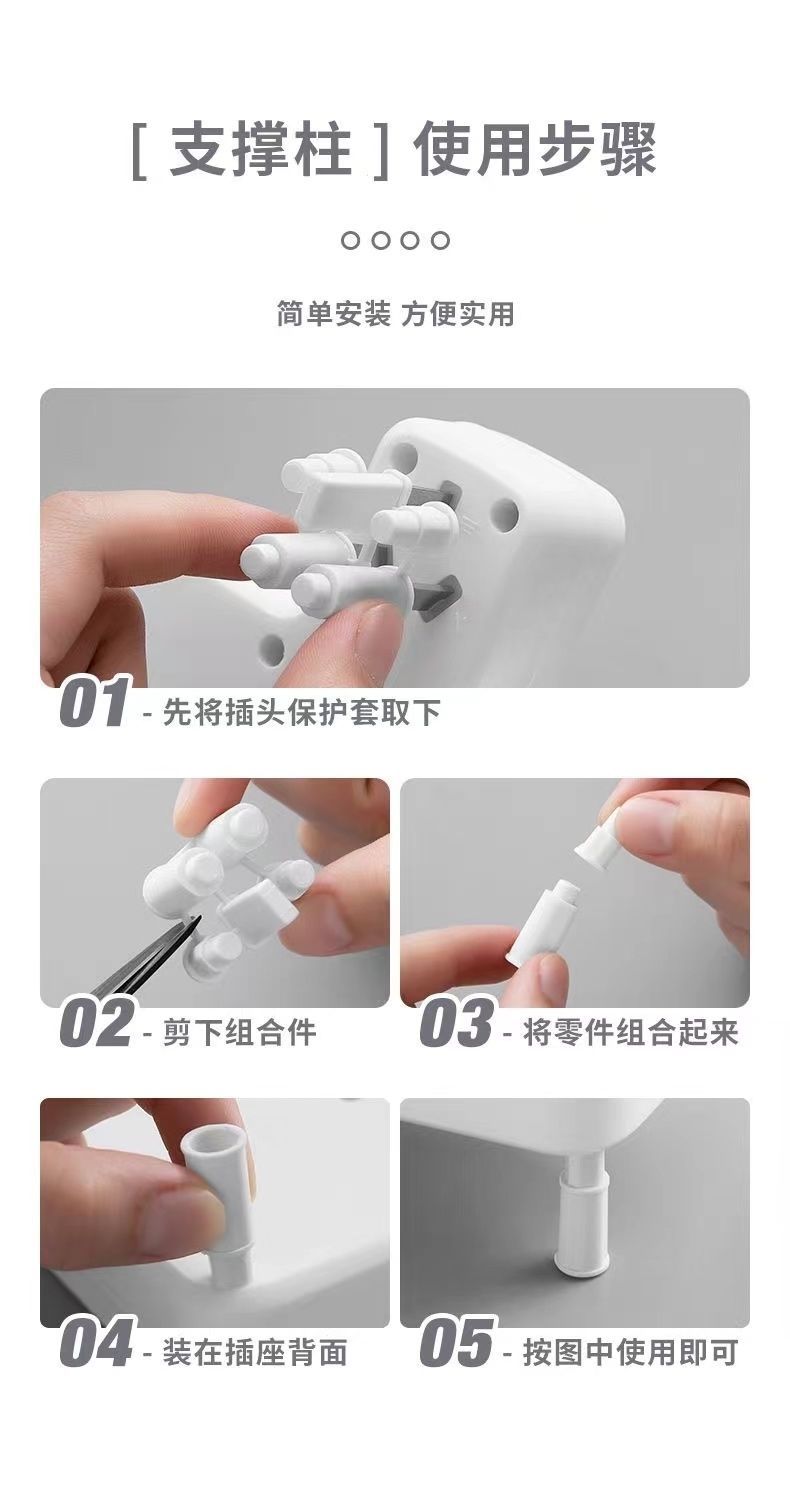 [ 支撑柱 ] 使用步骤

简单安装 方便实用

01 - 先将插头保护套取下

02 - 剪下组合件

03 - 将零件组合起来

04 - 装在插座背面

05 - 按图中使用即可