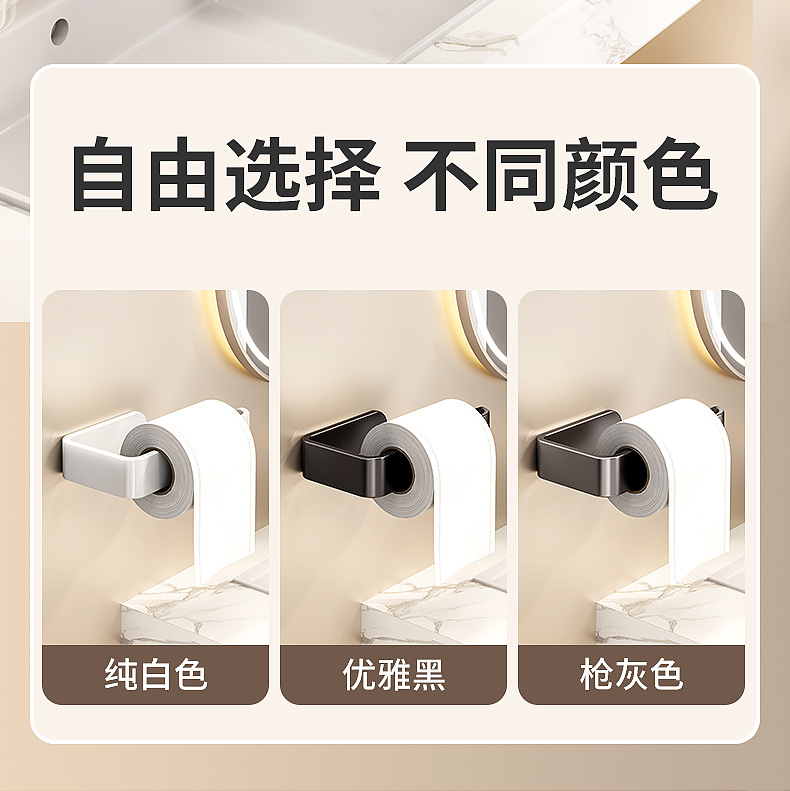 自由选择 不同颜色

纯白色

优雅黑

枪灰色