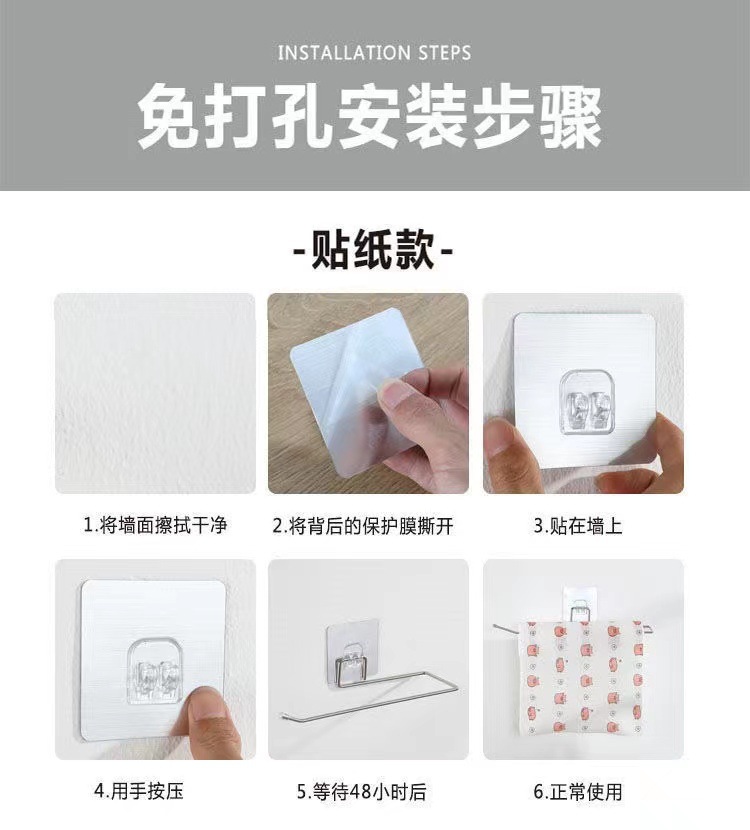 INSTALLATION STEPS
免打孔安装步骤

-贴纸款-

1.将墙面擦拭干净

2.将背后的保护膜撕开

3.贴在墙上

4.用手按压

5.等待48小时后

6.正常使用