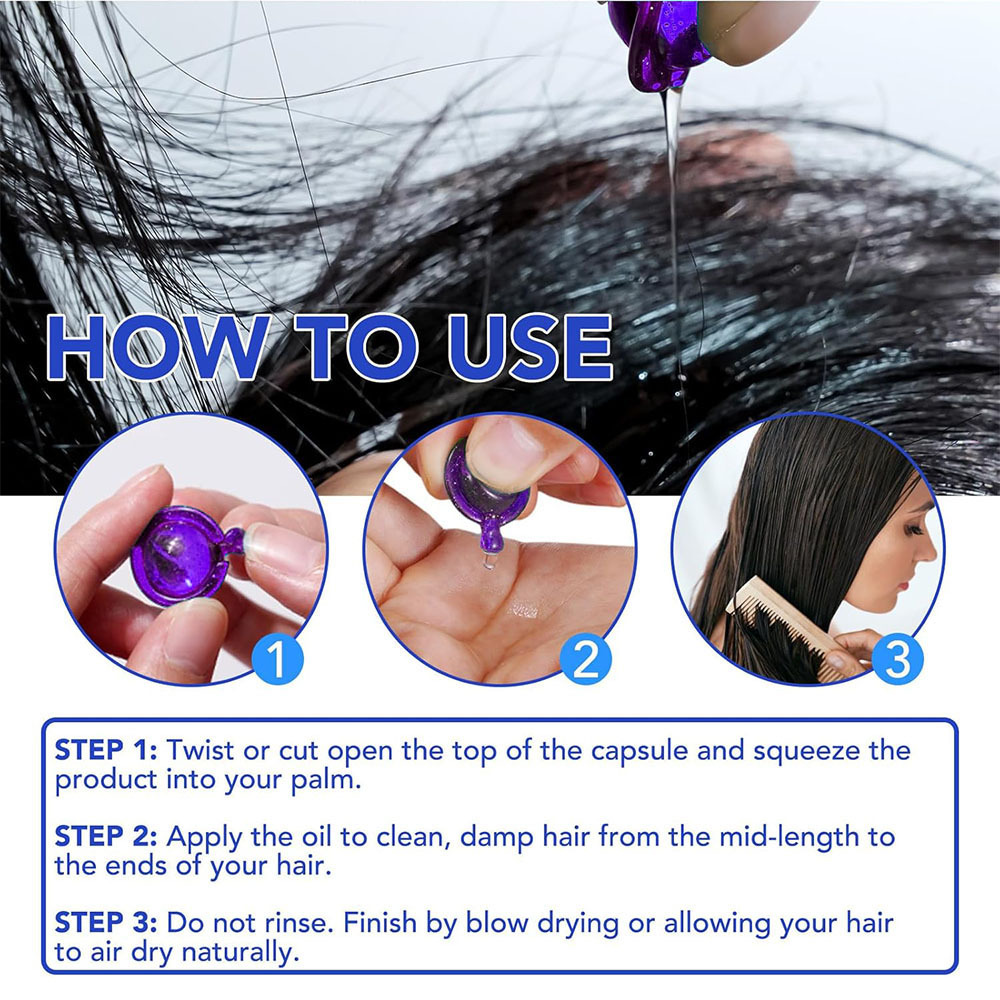 HOW TO USE

1

2

3

STEP 1: Twist or cut open the top of the capsule and squeeze the product into your palm.

STEP 2: Apply the oil to clean, damp hair from the mid-length to the ends of your hair.

STEP 3: Do not rinse. Finish by blow drying or allowing your hair to air dry naturally.