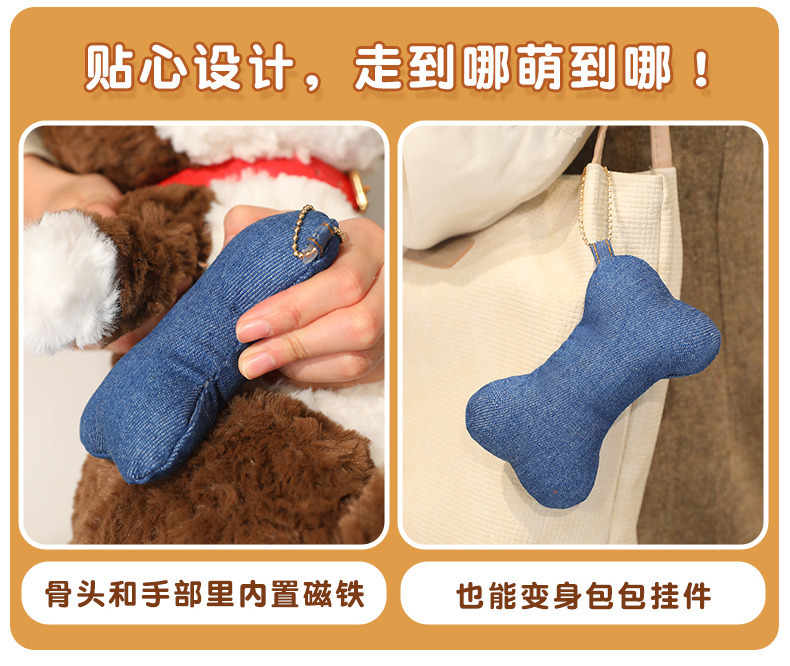 贴心设计，走到哪萌到哪！

骨头和手部里内置磁铁

也能变身包包挂件