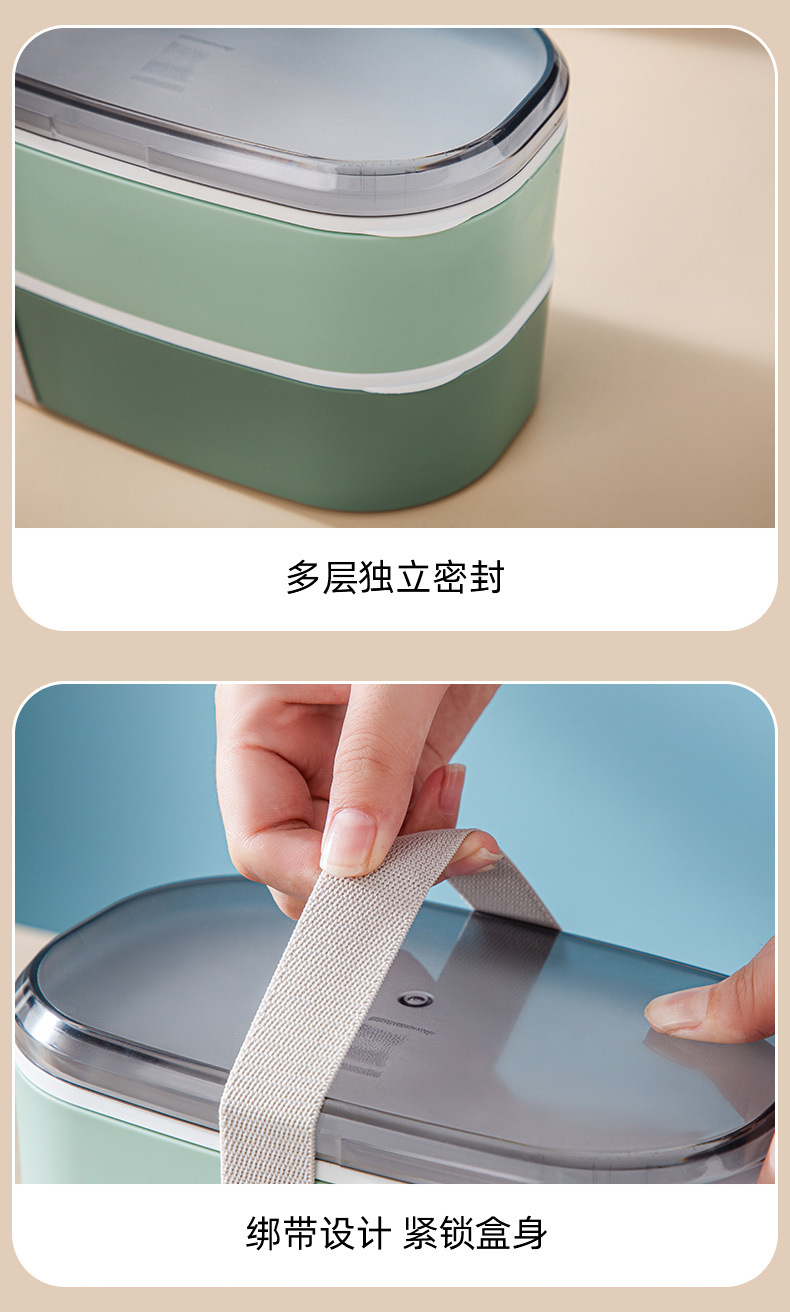 多层独立密封

绑带设计 紧锁盒身