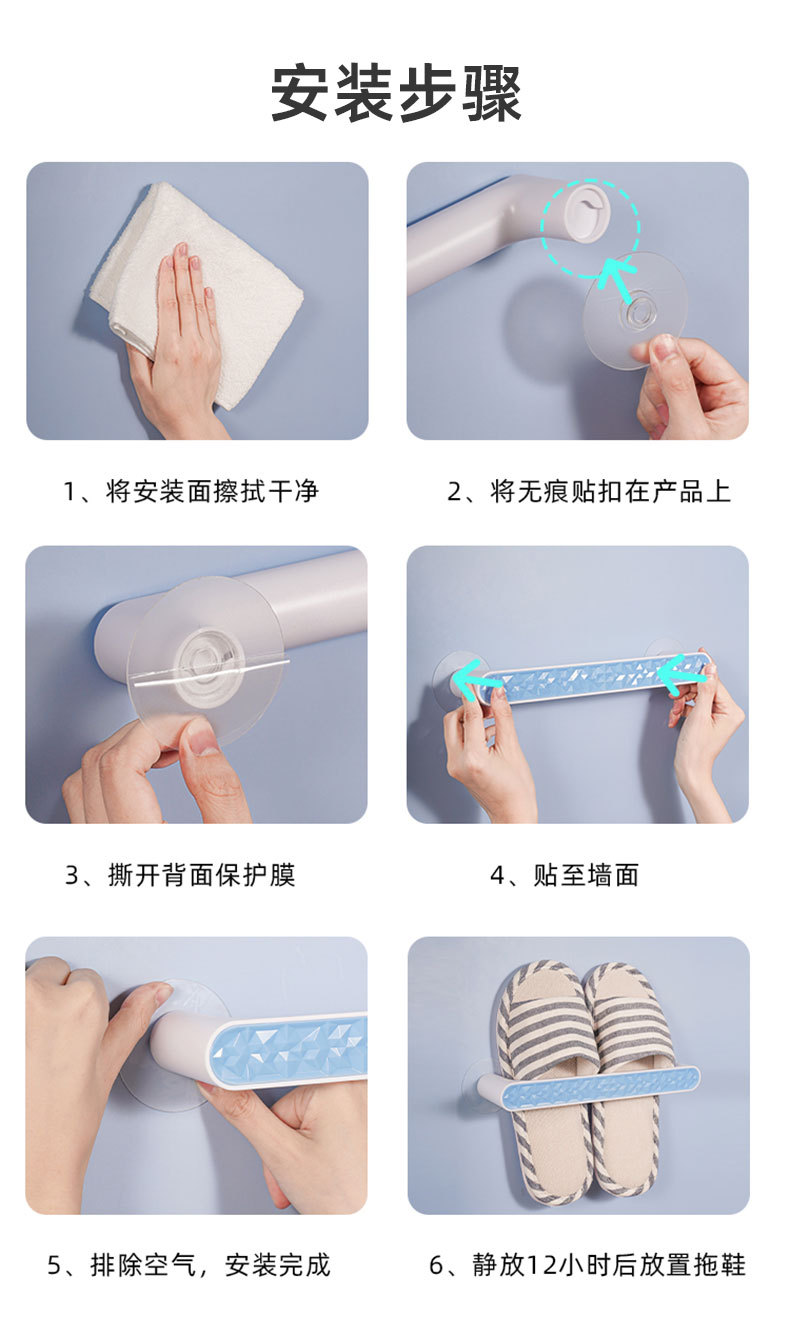 安装步骤

1、将安装面擦拭干净

2、将无痕贴扣在产品上

3、撕开背面保护膜

4、贴至墙面

5、排除空气，安装完成

6、静放12小时后放置拖鞋