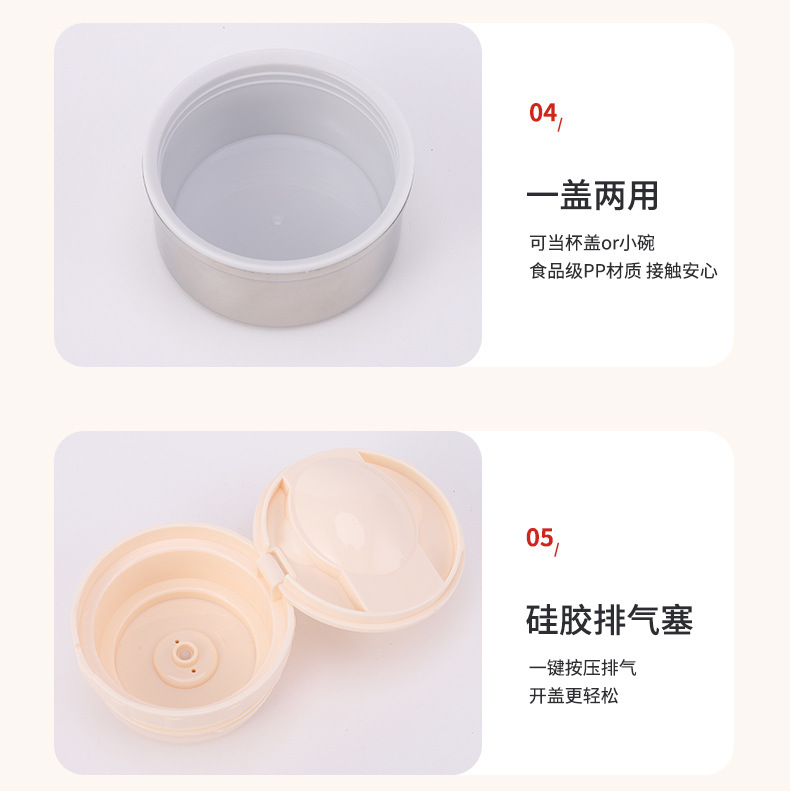 04/

一盖两用

可当杯盖or小碗
食品级PP材质 接触安心

05/

硅胶排气塞

一键按压排气
开盖更轻松