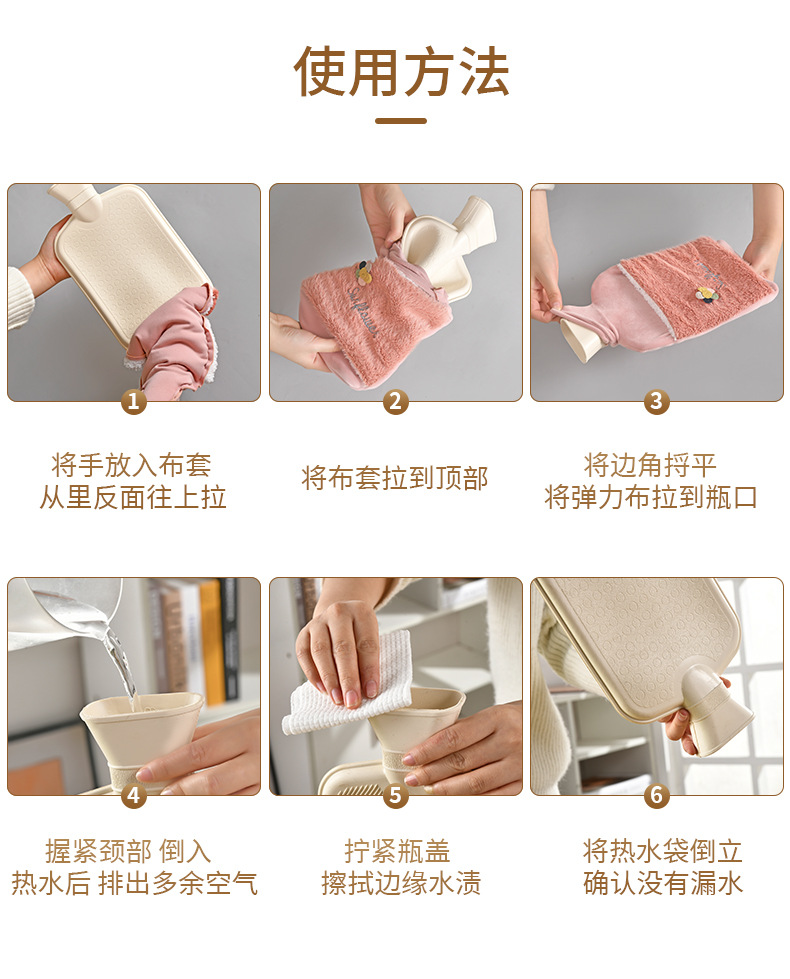 使用方法

1
将手放入布套
从里反面往上拉

2
将布套拉到顶部

3
将边角捋平
将弹力布拉到瓶口

4
握紧颈部 倒入
热水后 排出多余空气

5
拧紧瓶盖
擦拭边缘水渍

6
将热水袋倒立
确认没有漏水