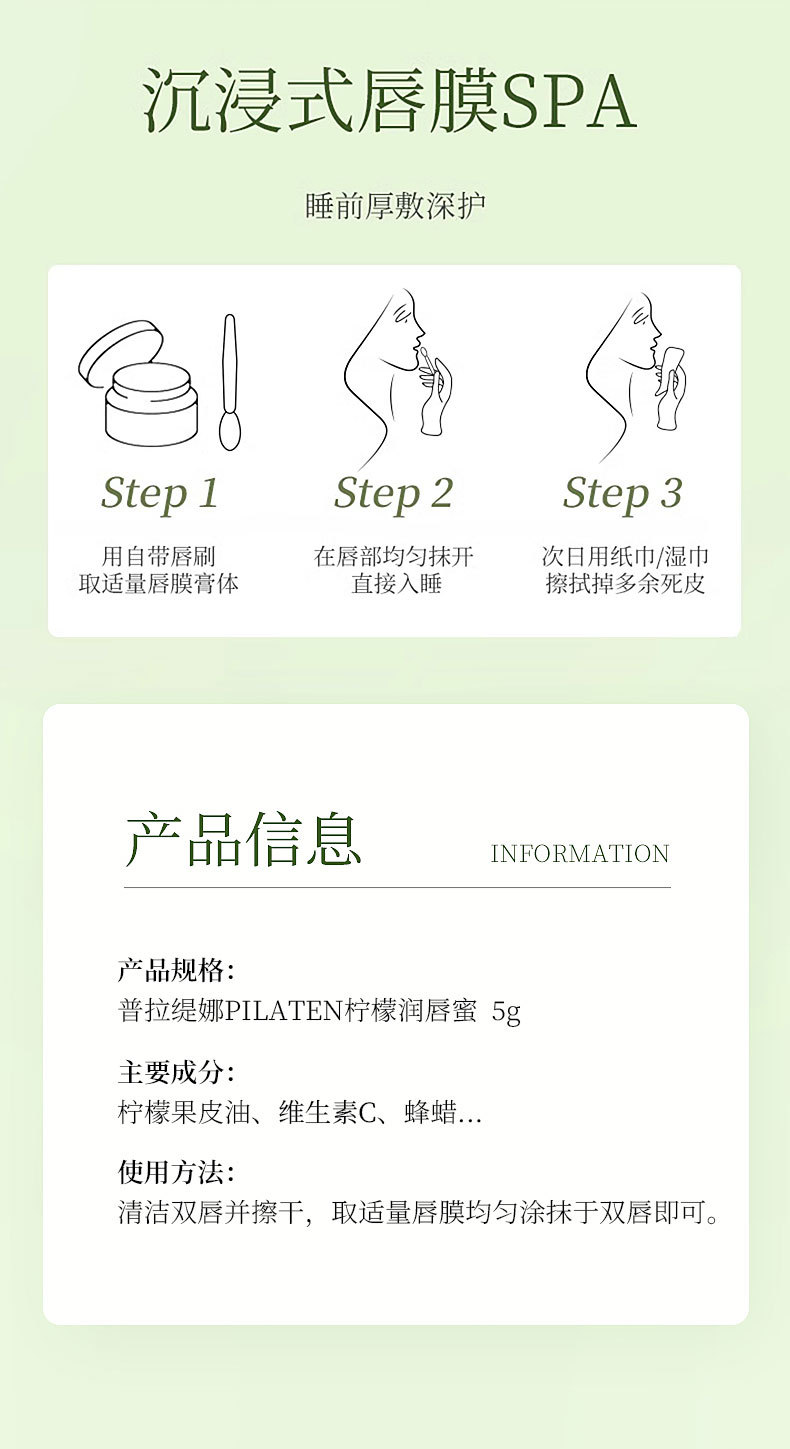 沉浸式唇膜SPA

睡前厚敷深护

Step 1
用自带唇刷
取适量唇膜膏体

Step 2
在唇部均匀抹开
直接入睡

Step 3
次日用纸巾/湿巾
擦拭掉多余死皮

产品信息 INFORMATION

产品规格:
普拉缇娜PILATEN柠檬润唇蜜 5g

主要成分:
柠檬果皮油、维生素C、蜂蜡...

使用方法:
清洁双唇并擦干，取适量唇膜均匀涂抹于双唇即可。