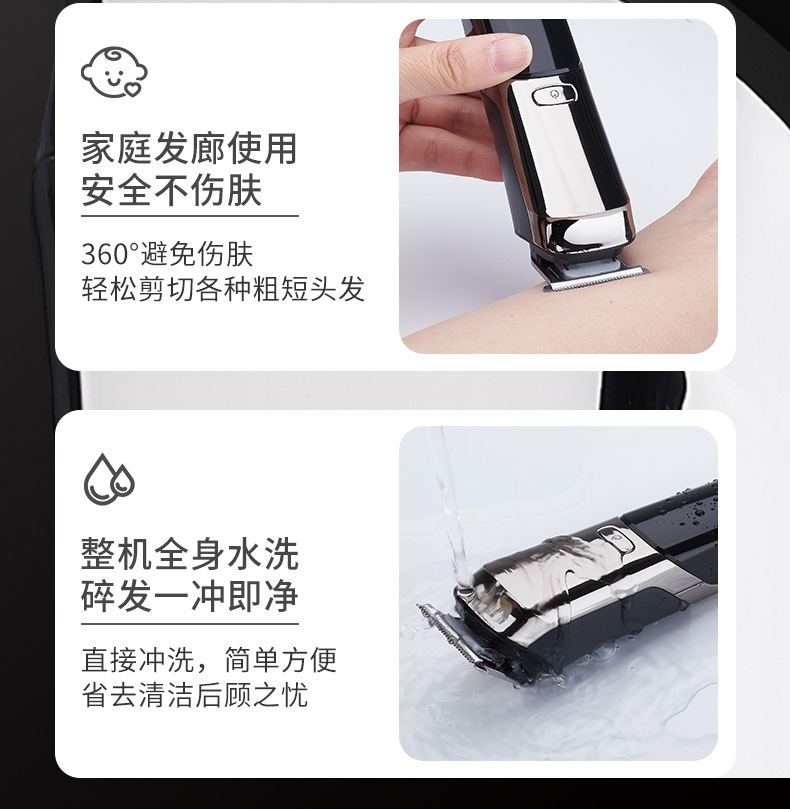 家庭发廊使用
安全不伤肤

360°避免伤肤
轻松剪切各种粗短头发

整机全身水洗
碎发一冲即净

直接冲洗，简单方便
省去清洁后顾之忧