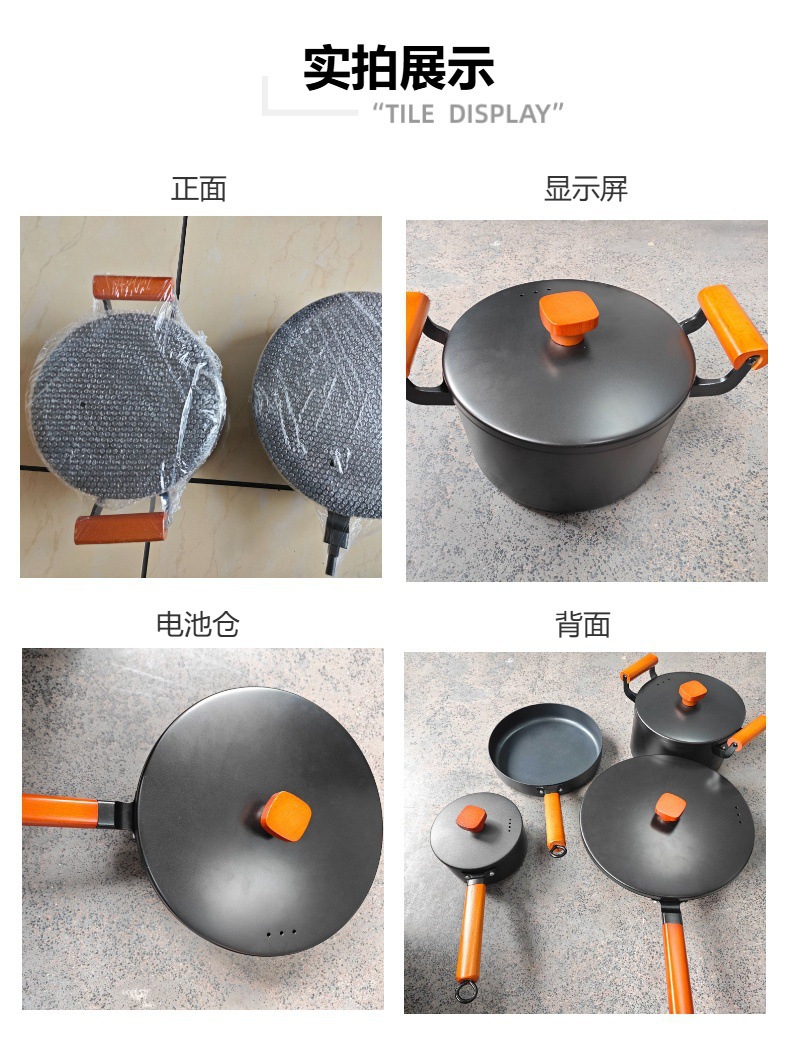 实拍展示
"TILE DISPLAY"

正面

显示屏

电池仓

背面