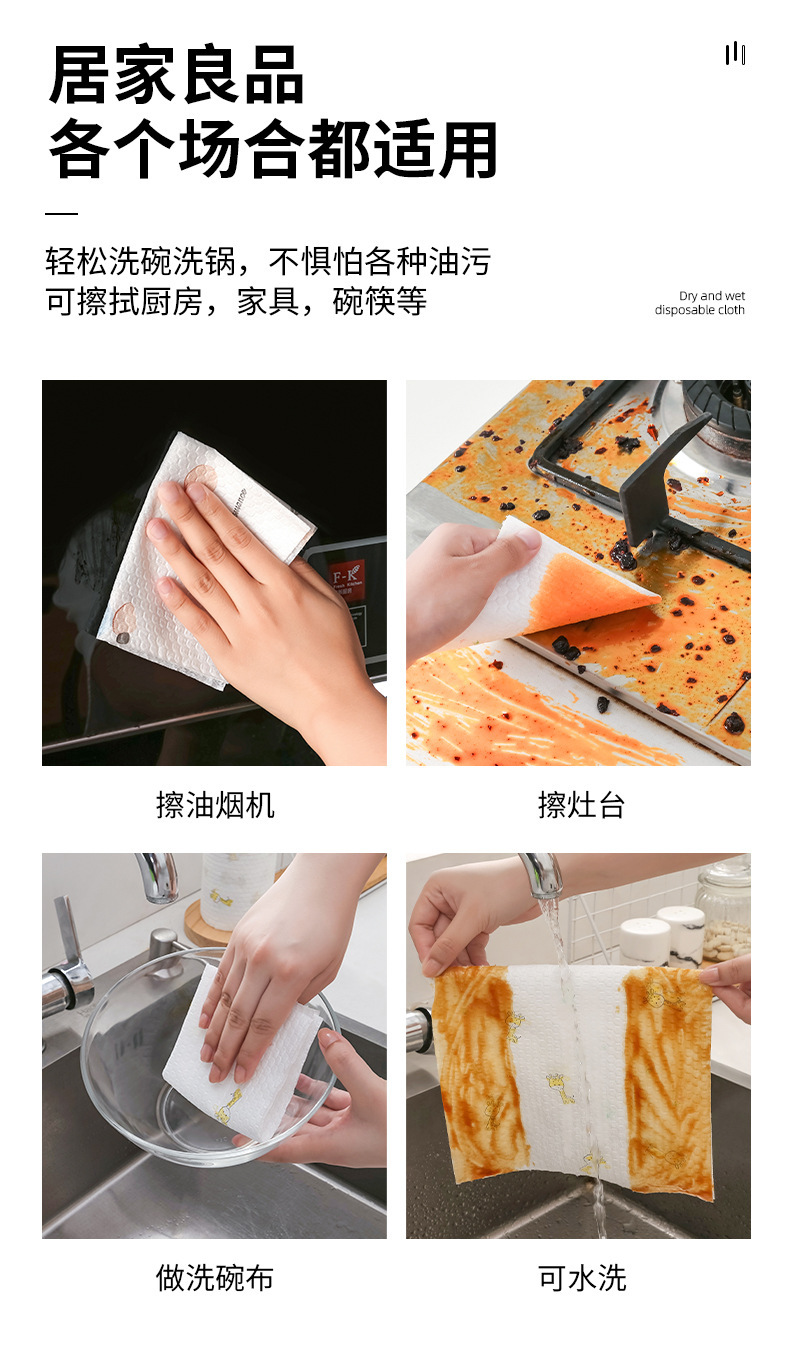 居家良品
各个场合都适用

轻松洗碗洗锅，不惧怕各种油污
可擦拭厨房，家具，碗筷等

Dry and wet disposable cloth

F-K

擦油烟机

擦灶台

做洗碗布

可水洗